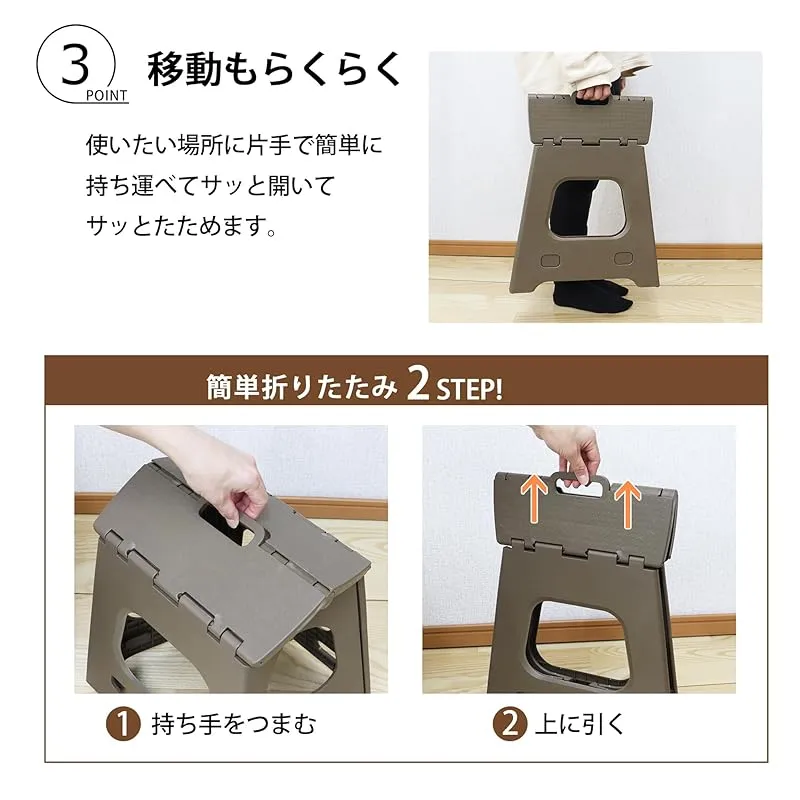 3 POINT 移動もらくらく

使いたい場所に片手で簡単に持ち運べてサッと開いてサッとたためます。

簡単折りたたみ 2 STEP!

1 持ち手をつまむ

2 上に引く