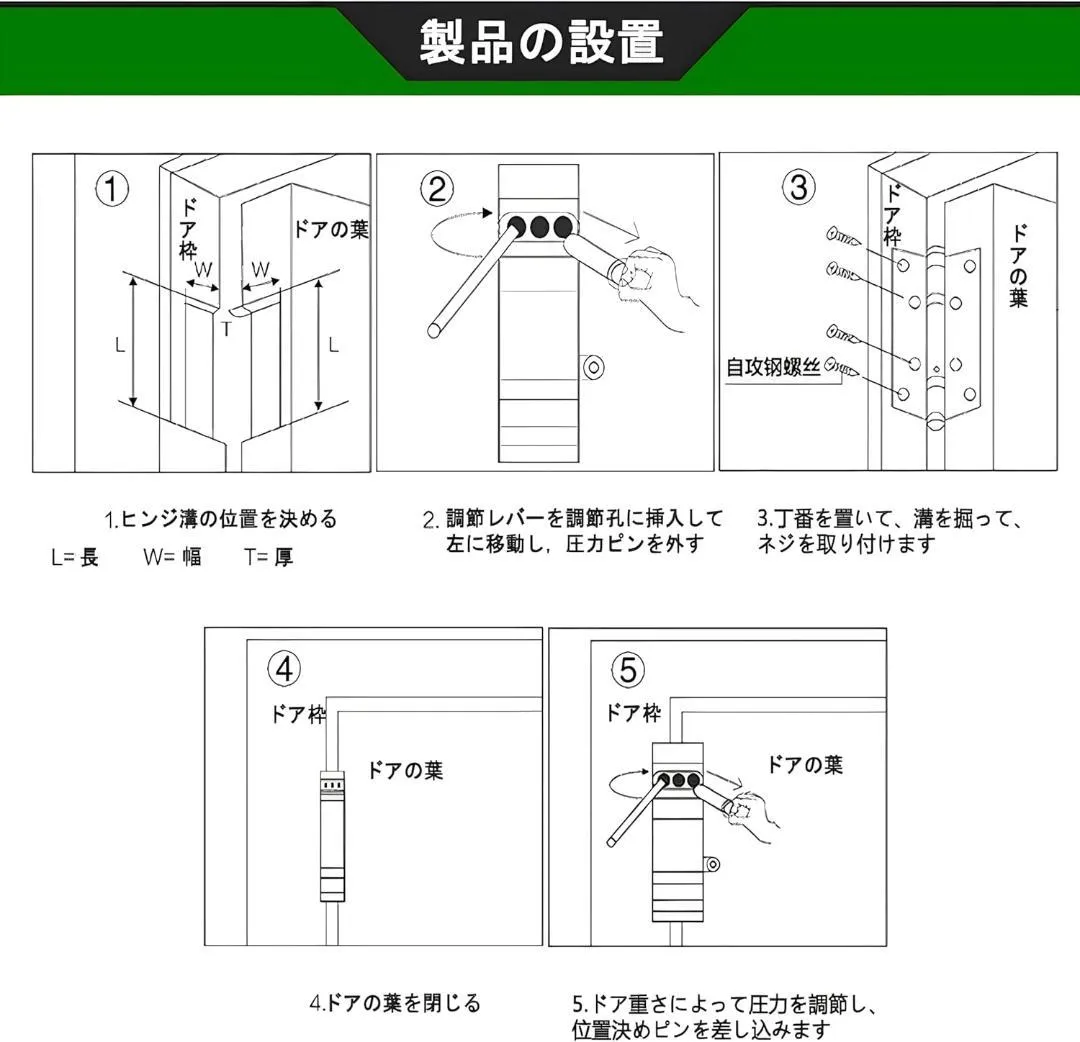 製品の設置

①
ドア枠
ドアの葉
W
W
T
L
L

②

③
ドア枠
ドアの葉
自攻钢螺丝

1.ヒンジ溝の位置を決める
L= 長　W= 幅　T= 厚

2. 調節レバーを調節孔に挿入して左に移動し，圧力ピンを外す

3.丁番を置いて、溝を掘って、ネジを取り付けます

④
ドア枠
ドアの葉

⑤
ドア枠
ドアの葉

4.ドアの葉を閉じる

5.ドア重さによって圧力を調節し、位置決めピンを差し込みます