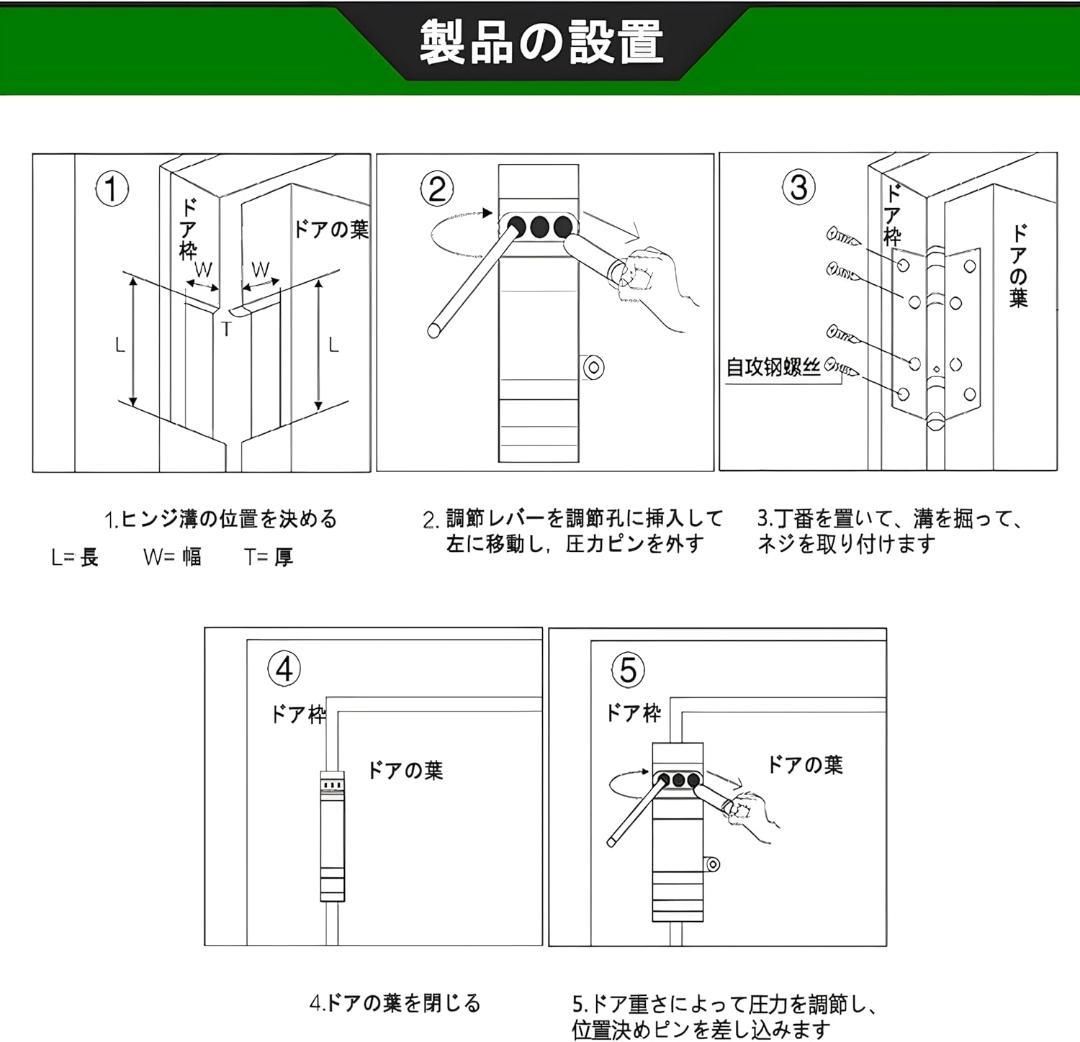 製品の設置

①
ドア枠
ドアの葉
W
W
T
L
L

②

③
ドア枠
ドアの葉
自攻钢螺丝

1.ヒンジ溝の位置を決める
L= 長　W= 幅　T= 厚

2. 調節レバーを調節孔に挿入して左に移動し，圧力ピンを外す

3.丁番を置いて、溝を掘って、ネジを取り付けます

④
ドア枠
ドアの葉

⑤
ドア枠
ドアの葉

4.ドアの葉を閉じる

5.ドア重さによって圧力を調節し、位置決めピンを差し込みます