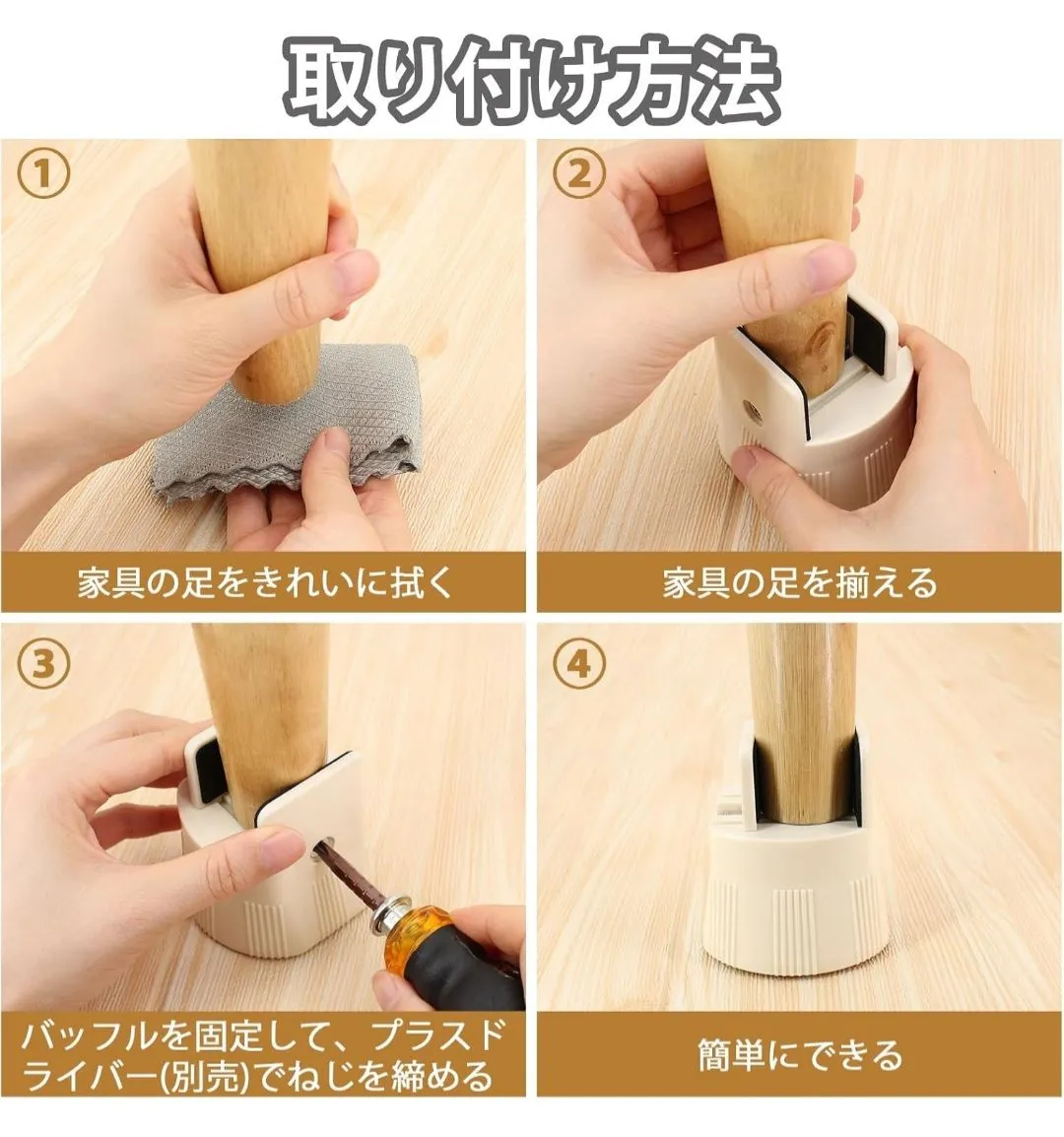 取り付け方法

①

家具の足をきれいに拭く

②

家具の足を揃える

③

バッフルを固定して、プラスドライバー(別売)でねじを締める

④

簡単にできる