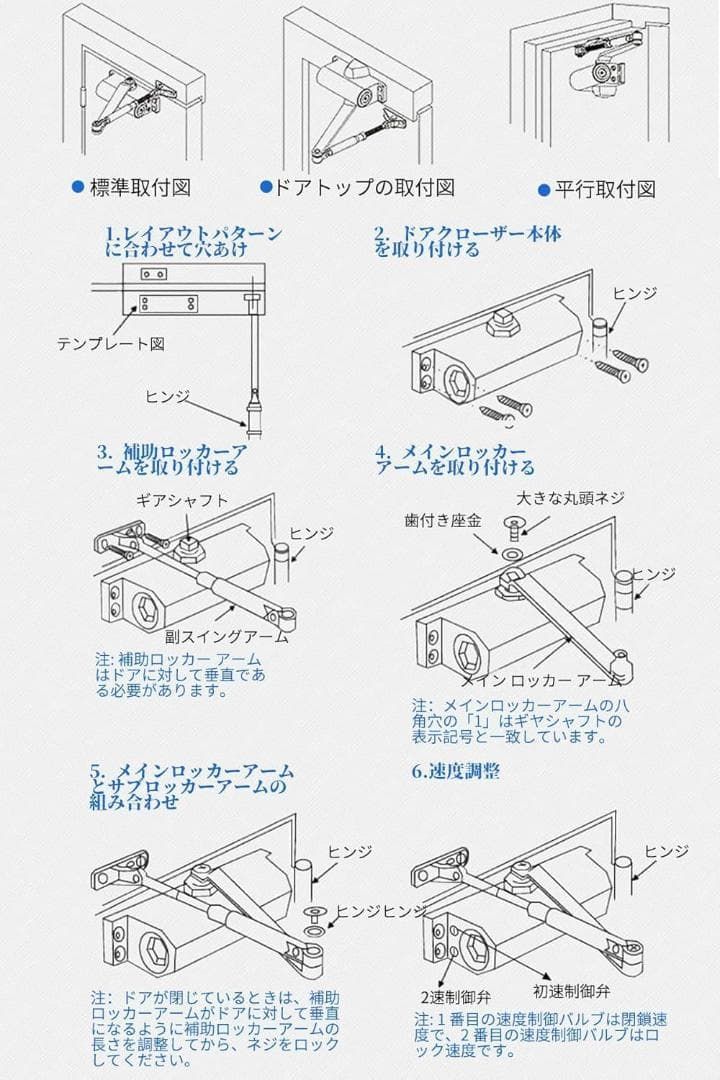 ●標準取付図

●ドアトップの取付図

●平行取付図

1.レイアウトパターンに合わせて穴あけ

テンプレート図

ヒンジ

2. ドアクローザー本体を取り付ける

ヒンジ

3. 補助ロッカーアームを取り付ける

ギアシャフト

ヒンジ

副スイングアーム

注: 補助ロッカー アームはドアに対して垂直である必要があります。

4. メインロッカーアームを取り付ける

大きな丸頭ネジ

歯付き座金

ヒンジ

メイン ロッカー アーム

注: メインロッカーアームの八角穴の「1」はギヤシャフトの表示記号と一致しています。

5. メインロッカーアームとサブロッカーアームの組み合わせ

ヒンジ

ヒンジヒンジ

注: ドアが閉じているときは、補助ロッカーアームがドアに対して垂直になるように補助ロッカーアームの長さを調整してから、ネジをロックしてください。

6.速度調整

ヒンジ

2速制御弁

初速制御弁

注: 1 番目の速度制御バルブは閉鎖速度で、2 番目の速度制御バルブはロック速度です。