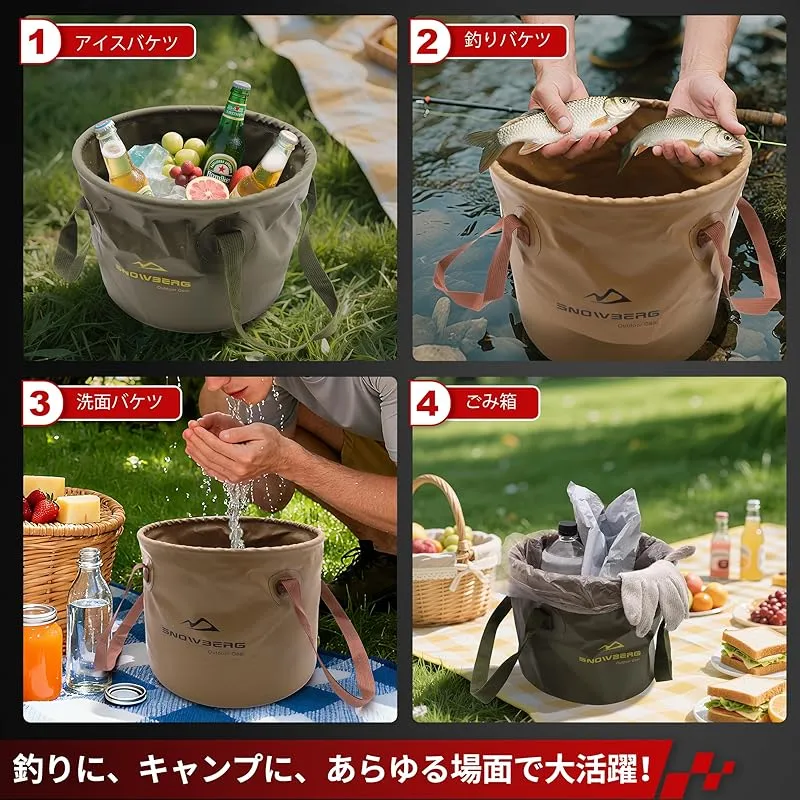 1 アイスバケツ

SNOWBERG
Outdoor Gear

2 釣りバケツ

SNOWBERG
Outdoor Gear

3 洗面バケツ

SNOWBERG
Outdoor Gear

4 ごみ箱

SNOWBERG
Outdoor Gear

釣りに、キャンプに、あらゆる場面で大活躍!