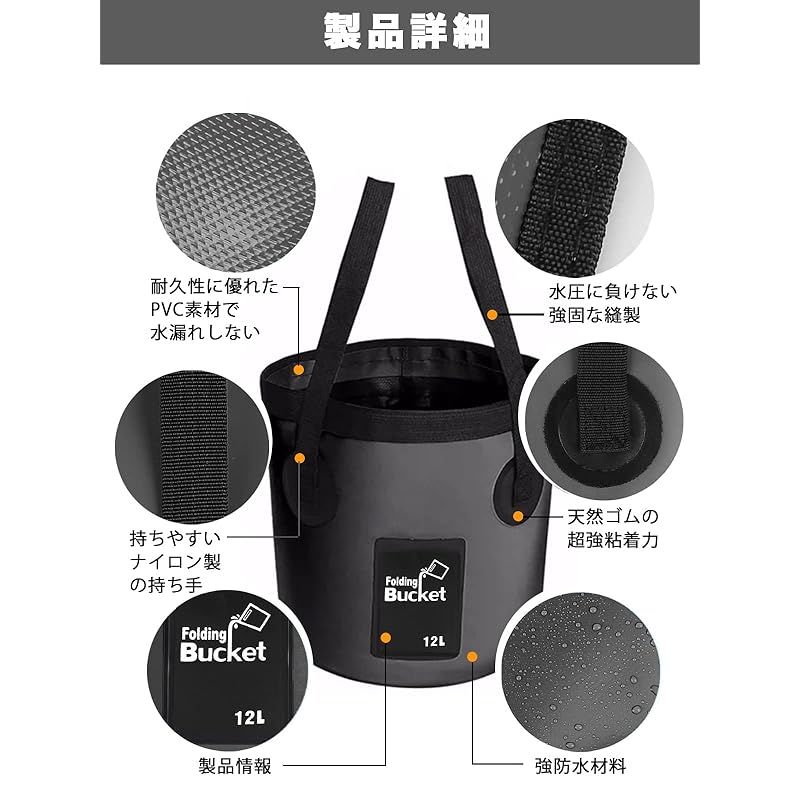 製品詳細

耐久性に優れた
PVC素材で
水漏れしない

水圧に負けない
強固な縫製

持ちやすい
ナイロン製
の持ち手

天然ゴムの
超強粘着力

Folding
Bucket
12L

Folding
Bucket
12L

製品情報

強防水材料