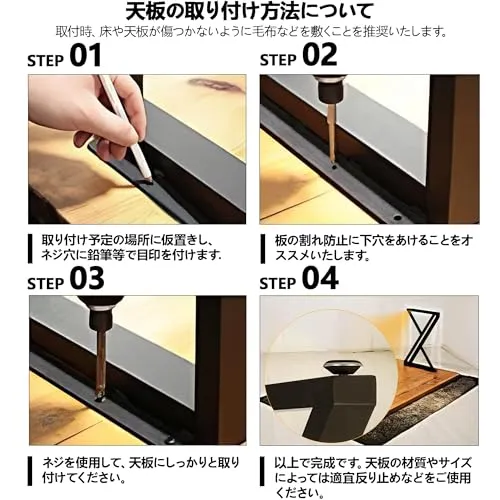 天板の取り付け方法について

取付時、床や天板が傷つかないように毛布などを敷くことを推奨いたします。

STEP 01

取り付け予定の場所に仮置きし、ネジ穴に鉛筆等で目印を付けます.

STEP 02

板の割れ防止に下穴をあけることをオススメいたします。

STEP 03

ネジを使用して、天板にしっかりと取り付けてください。

STEP 04

以上で完成です。天板の材質やサイズによっては適宜反り止めなどをご使用ください。