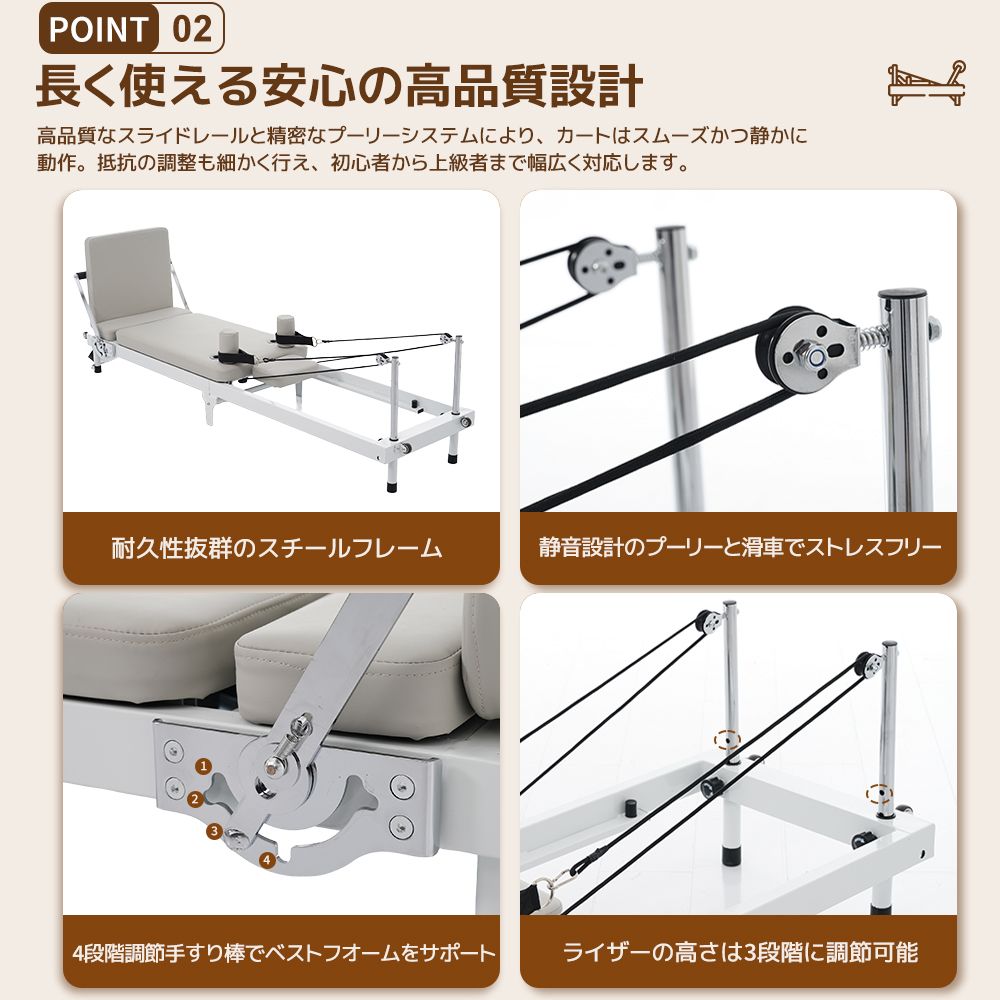 POINT 02

長く使える安心の高品質設計

高品質なスライドレールと精密なプーリーシステムにより、カートはスムーズかつ静かに動作。抵抗の調整も細かく行え、初心者から上級者まで幅広く対応します。

耐久性抜群のスチールフレーム

静音設計のプーリーと滑車でストレスフリー

1
2
3
4

4段階調節手すり棒でベストフオームをサポート

ライザーの高さは3段階に調節可能