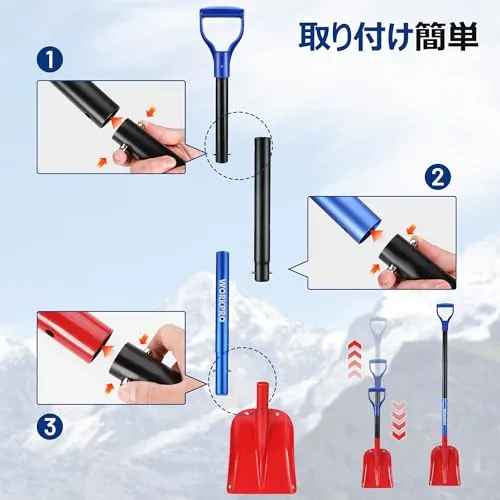 取り付け簡単

1

2

WORKPRO

3