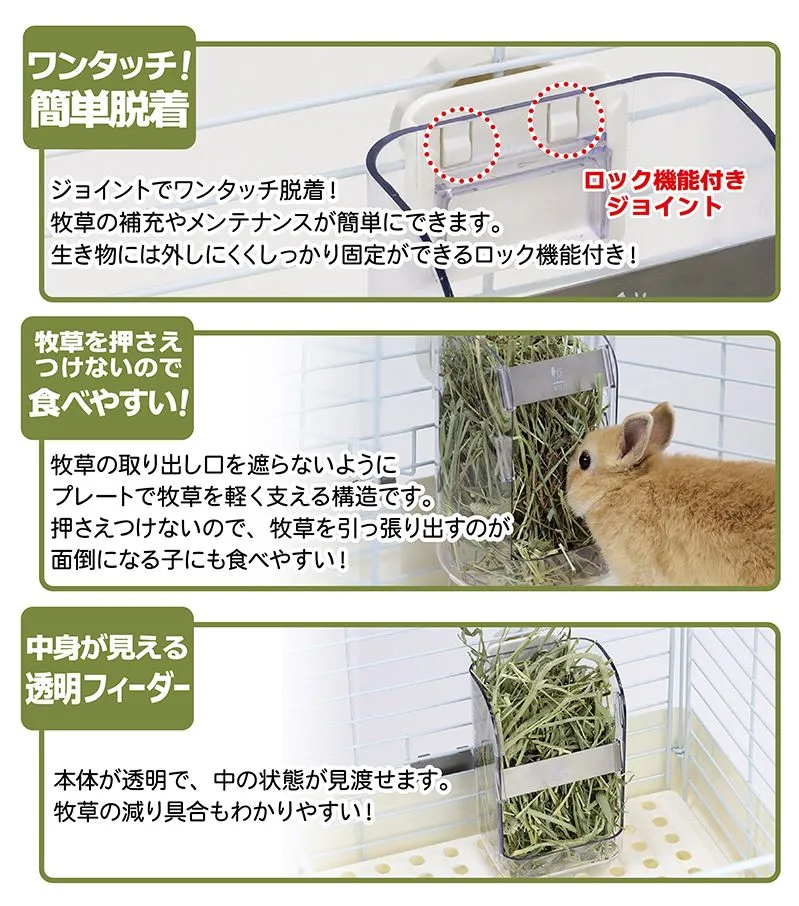 ワンタッチ！
簡単脱着

ロック機能付き
ジョイント

ジョイントでワンタッチ脱着！
牧草の補充やメンテナンスが簡単にできます。
生き物には外しにくくしっかり固定ができるロック機能付き！

牧草を押さえ
つけないので
食べやすい！

牧草の取り出し口を遮らないように
プレートで牧草を軽く支える構造です。
押さえつけないので、牧草を引っ張り出すのが
面倒になる子にも食べやすい！

中身が見える
透明フィーダー

本体が透明で、中の状態が見渡せます。
牧草の減り具合もわかりやすい！