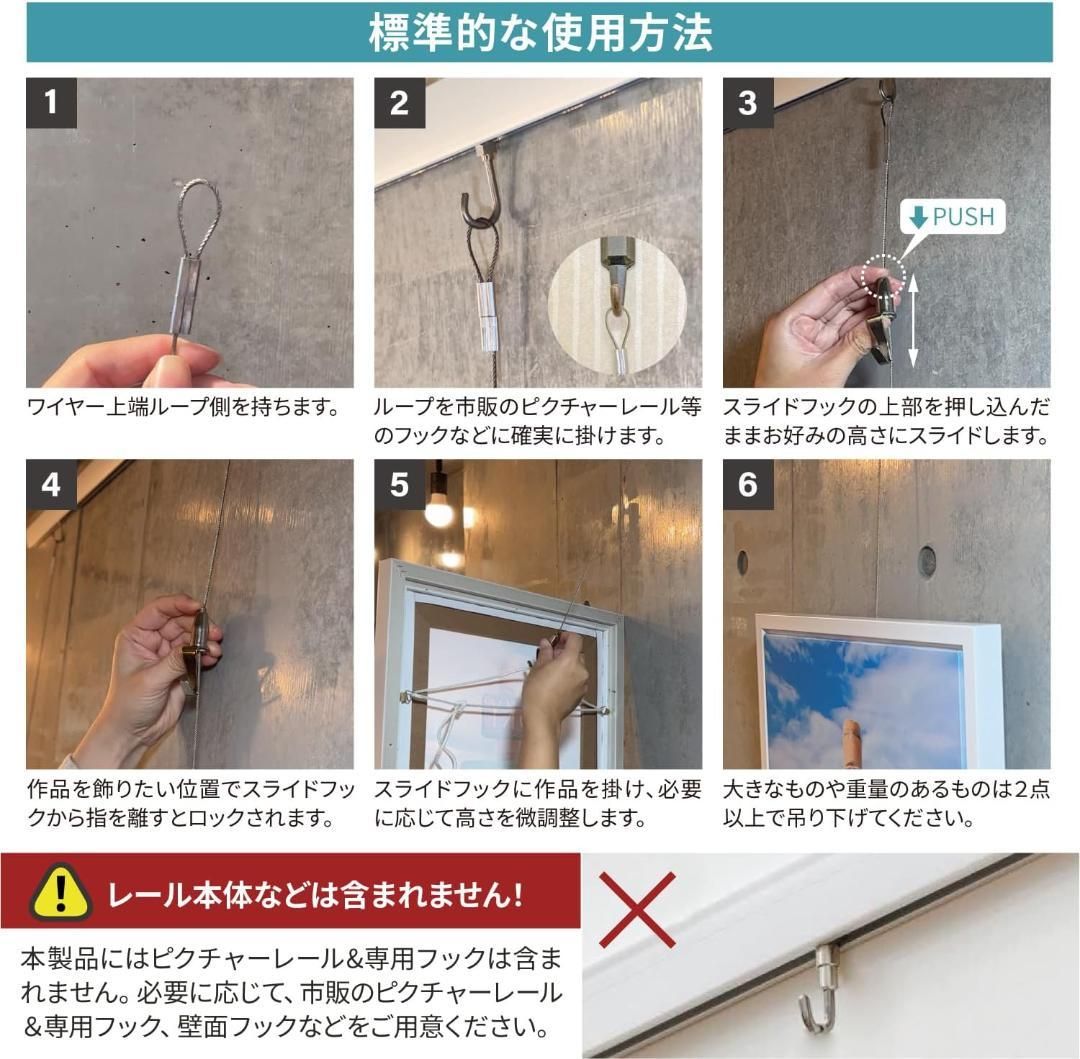 標準的な使用方法

1

ワイヤー上端ループ側を持ちます。

2

ループを市販のピクチャーレール等のフックなどに確実に掛けます。

3

PUSH

スライドフックの上部を押し込んだままお好みの高さにスライドします。

4

作品を飾りたい位置でスライドフックから指を離すとロックされます。

5

スライドフックに作品を掛け、必要に応じて高さを微調整します。

6

大きなものや重量のあるものは2点以上で吊り下げてください。

レール本体などは含まれません!

本製品にはピクチャーレール&専用フックは含まれません。必要に応じて、市販のピクチャーレール&専用フック、壁面フックなどをご用意ください。