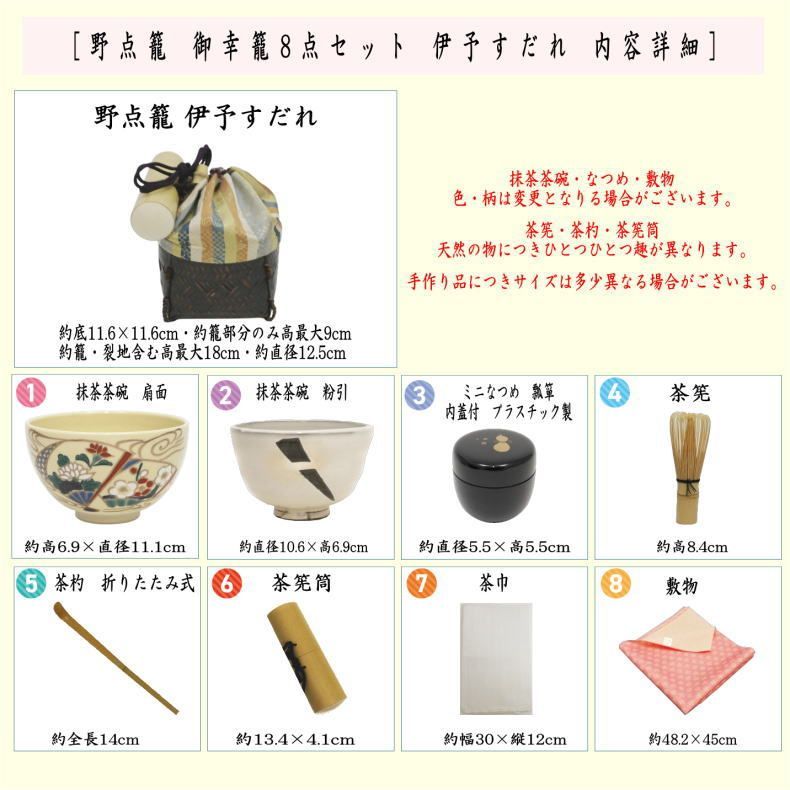 [野点籠 御幸籠8点セット 伊予すだれ 内容詳細]

野点籠 伊予すだれ

約底11.6×11.6cm・約籠部分のみ高最大9cm
約籠・裂地含む高最大18cm・約直径12.5cm

抹茶茶碗・なつめ・敷物
色・柄は変更となりる場合がございます。

茶筅・茶杓・茶筅筒
天然の物につきひとつひとつ趣が異なります。

手作り品につきサイズは多少異なる場合がございます。

1 抹茶茶碗 扇面
約高6.9×直径11.1cm

2 抹茶茶碗 粉引
約直径10.6×高6.9cm

3 ミニなつめ 瓢箪 内蓋付 プラスチック製
約直径5.5×高5.5cm

4 茶筅
約高8.4cm

5 茶杓 折りたたみ式
約全長14cm

6 茶筅筒
約13.4×4.1cm

7 茶巾
約幅30×縦12cm

8 敷物
約48.2×45cm