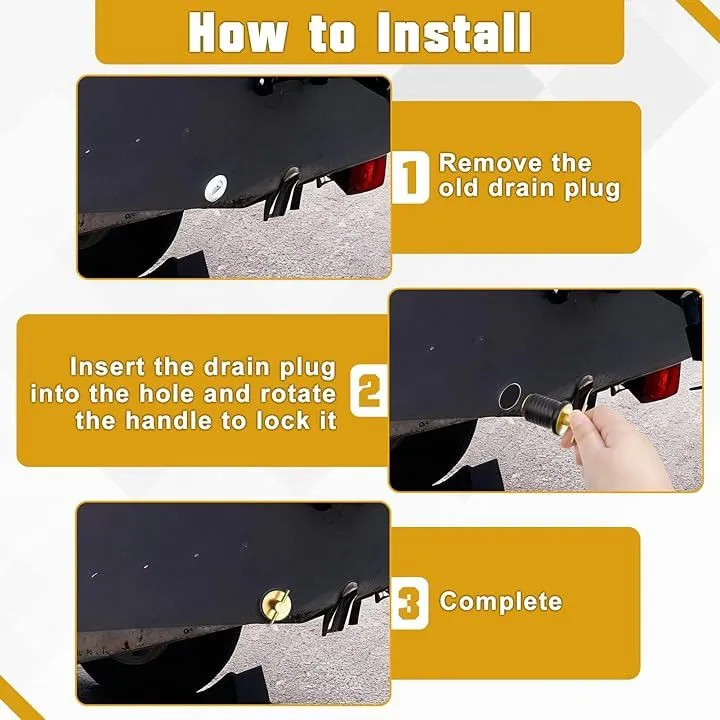 How to Install

1 Remove the old drain plug

Insert the drain plug into the hole and rotate the handle to lock it 2

3 Complete