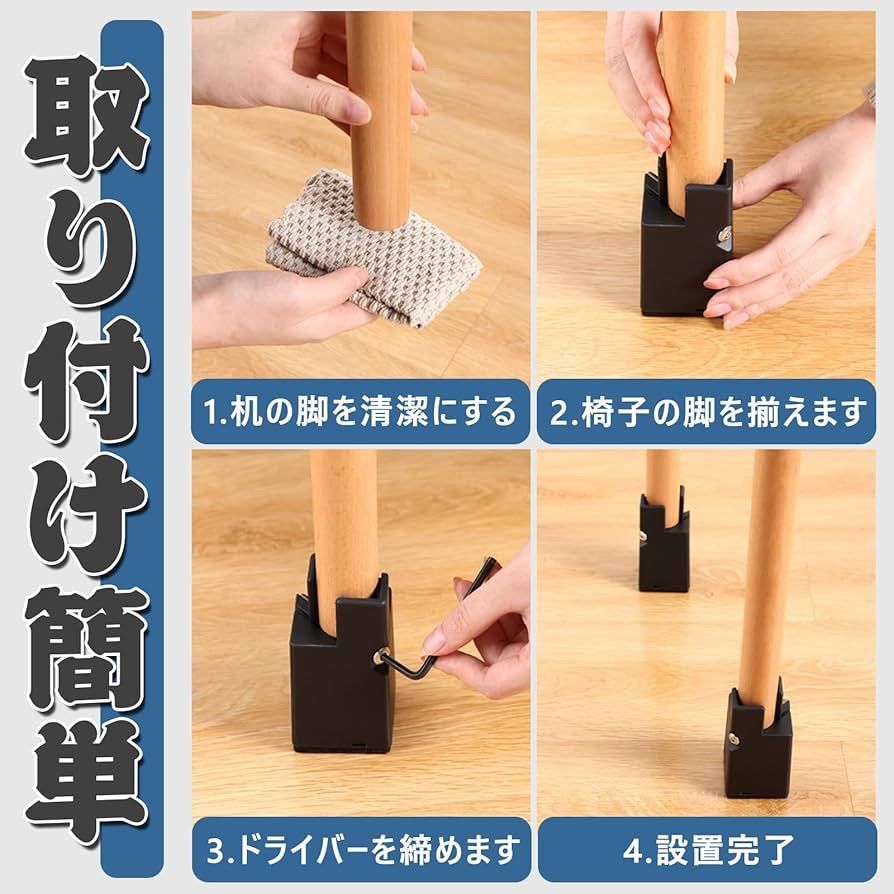 取り付け簡単

1.机の脚を清潔にする

2.椅子の脚を揃えます

3.ドライバーを締めます

4.設置完了