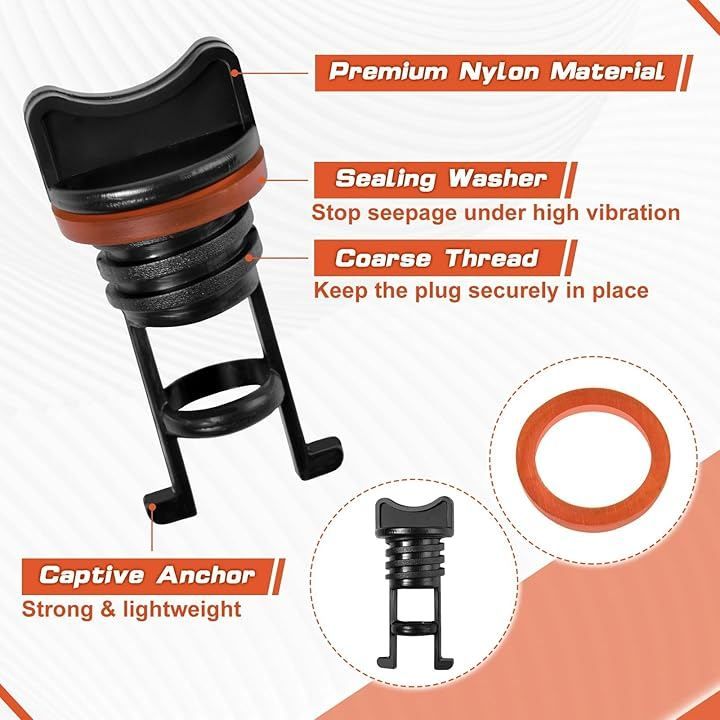 Premium Nylon Material

Sealing Washer
Stop seepage under high vibration

Coarse Thread
Keep the plug securely in place

Captive Anchor
Strong & lightweight