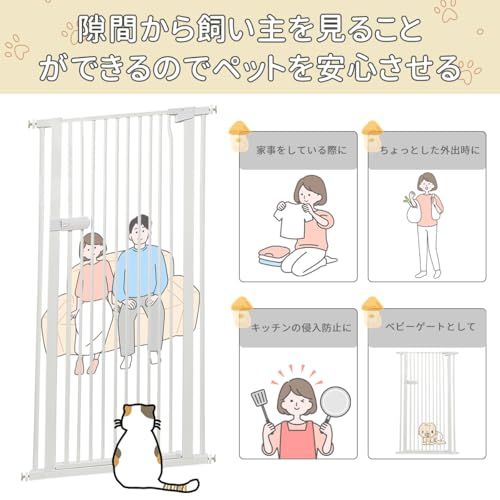 隙間から飼い主を見ることができるのでペットを安心させる

家事をしている際に

ちょっとした外出時に

キッチンの侵入防止に

ベビーゲートとして