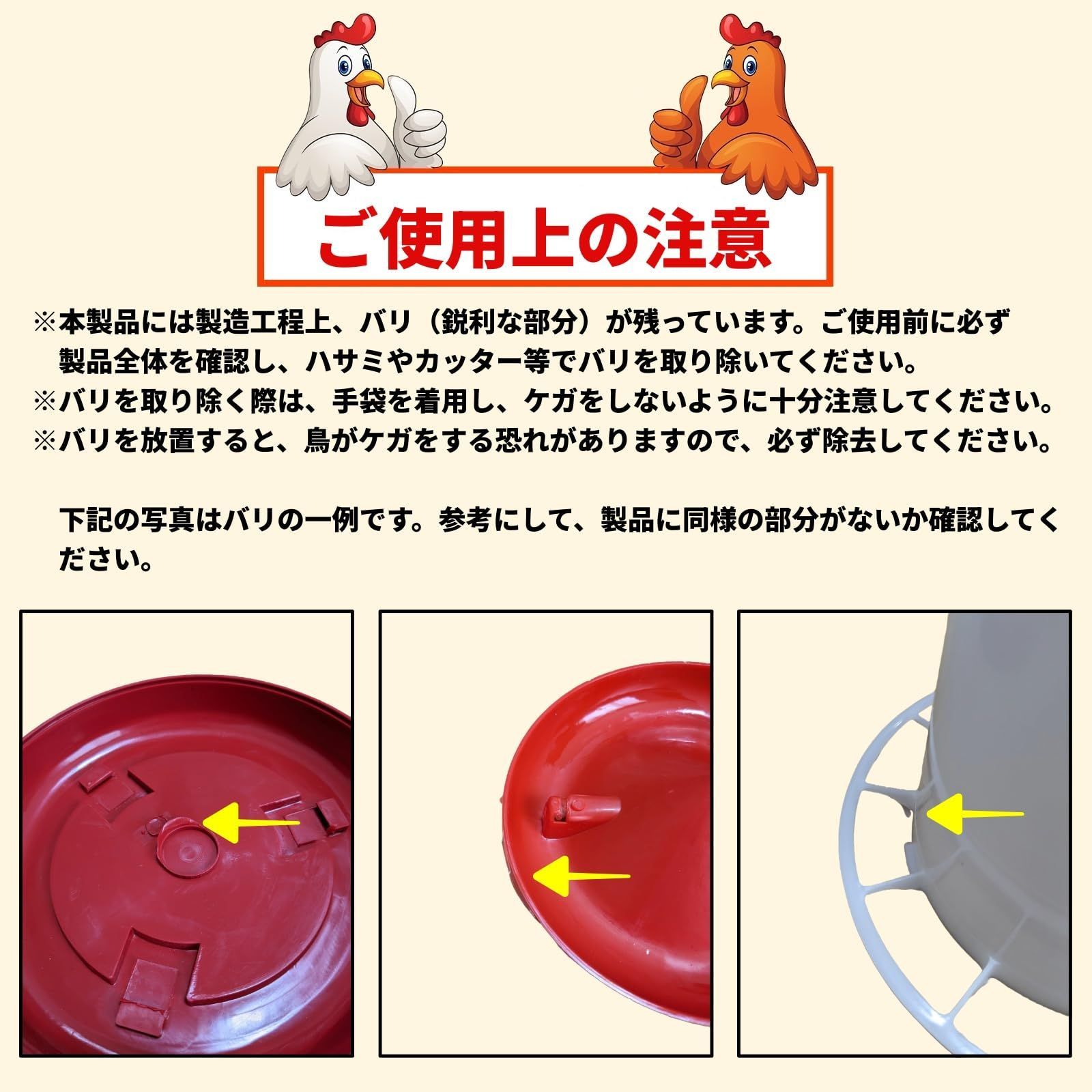 ご使用上の注意

※本製品には製造工程上、バリ（鋭利な部分）が残っています。ご使用前に必ず製品全体を確認し、ハサミやカッター等でバリを取り除いてください。
※バリを取り除く際は、手袋を着用し、ケガをしないように十分注意してください。
※バリを放置すると、鳥がケガをする恐れがありますので、必ず除去してください。

下記の写真はバリの一例です。参考にして、製品に同様の部分がないか確認してください。