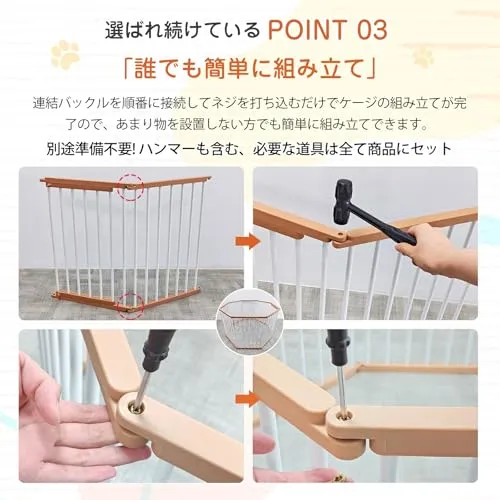 選ばれ続けている POINT 03

「誰でも簡単に組み立て」

連結バックルを順番に接続してネジを打ち込むだけでケージの組み立てが完了ので、あまり物を設置しない方でも簡単に組み立てできます。

別途準備不要! ハンマーも含む、必要な道具は全て商品にセット