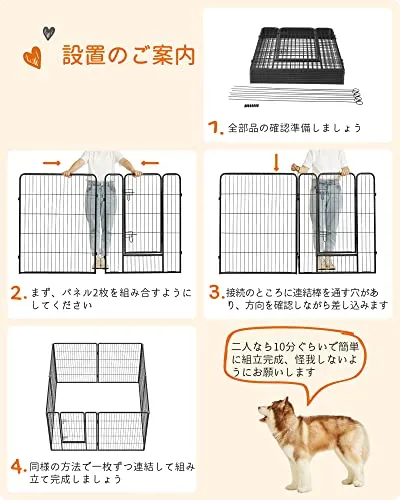 設置のご案内

1. 全部品の確認準備しましょう

2. まず、パネル2枚を組み合すようにしてください

3. 接続のところに連結棒を通す穴があり、方向を確認しながら差し込みます

二人なら10分ぐらいで簡単に組立完成、怪我しないようにお願いします

4. 同様の方法で一枚ずつ連結して組み立て完成しましょう