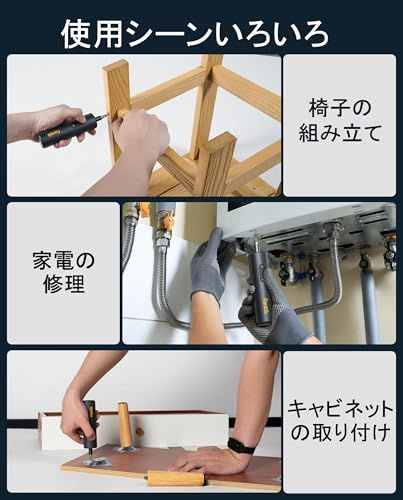 使用シーンいろいろ

椅子の組み立て

家電の修理

キャビネットの取り付け