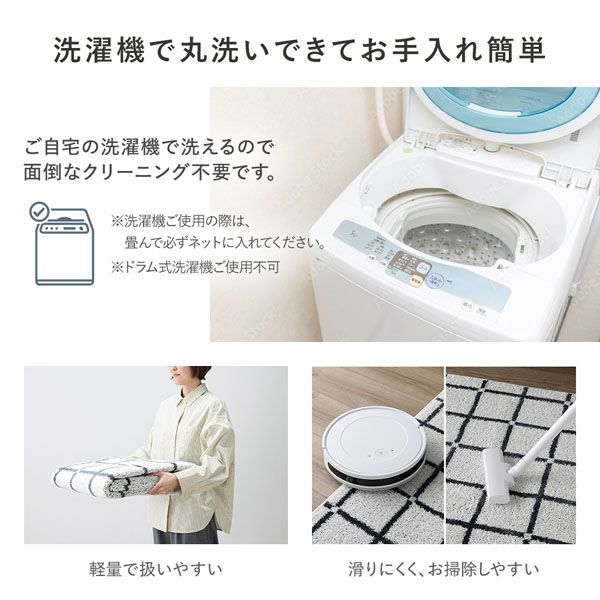 洗濯機で丸洗いできてお手入れ簡単

ご自宅の洗濯機で洗えるので
面倒なクリーニング不要です。

※洗濯機ご使用の際は、
畳んで必ずネットに入れてください。
※ドラム式洗濯機ご使用不可

軽量で扱いやすい

滑りにくく、お掃除しやすい