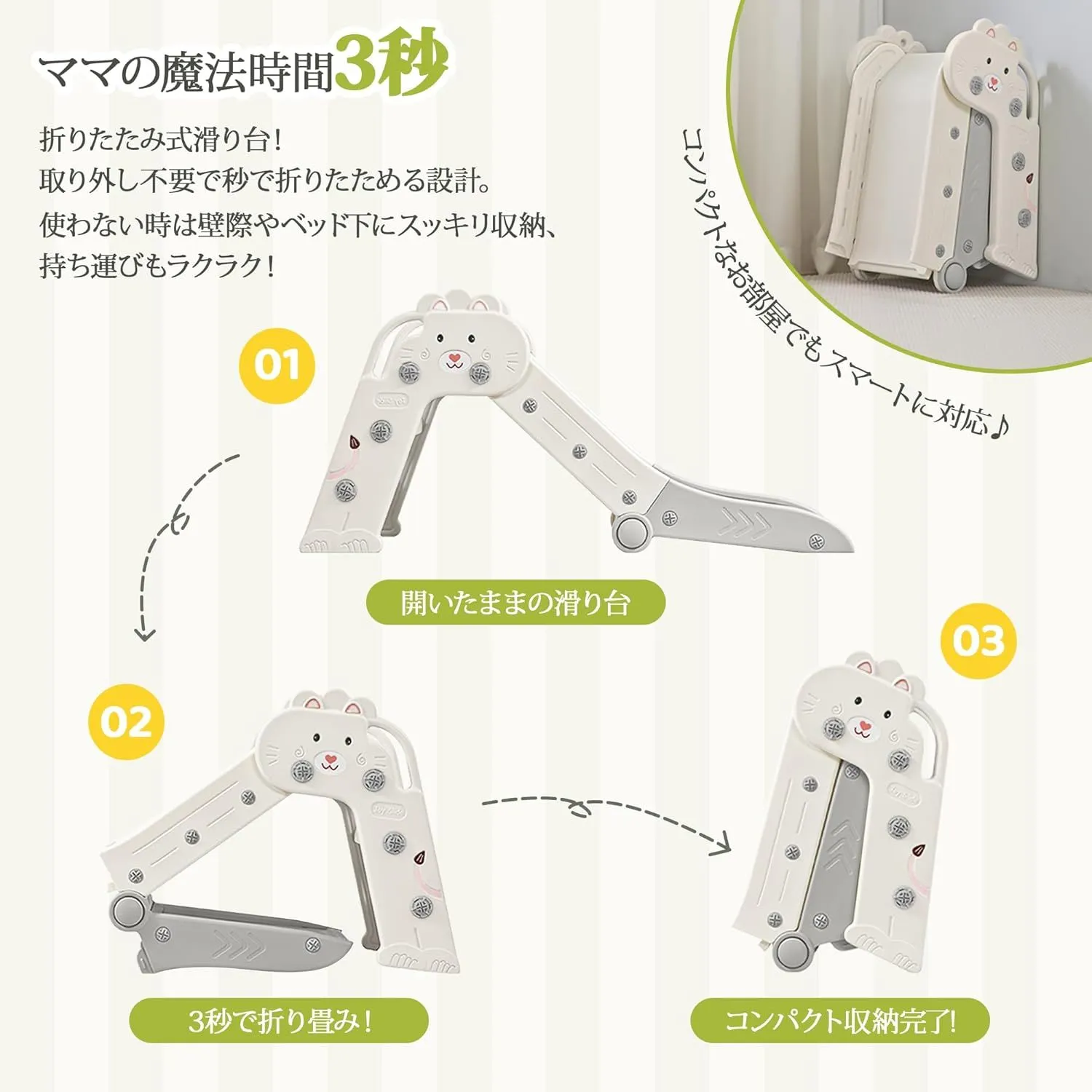 ママの魔法時間3秒

折りたたみ式滑り台！
取り外し不要で秒で折りたためる設計。
使わない時は壁際やベッド下にスッキリ収納、
持ち運びもラクラク！

コンパクトなお部屋でもスマートに対応♪

01

開いたままの滑り台

02

3秒で折り畳み！

03

コンパクト収納完了！