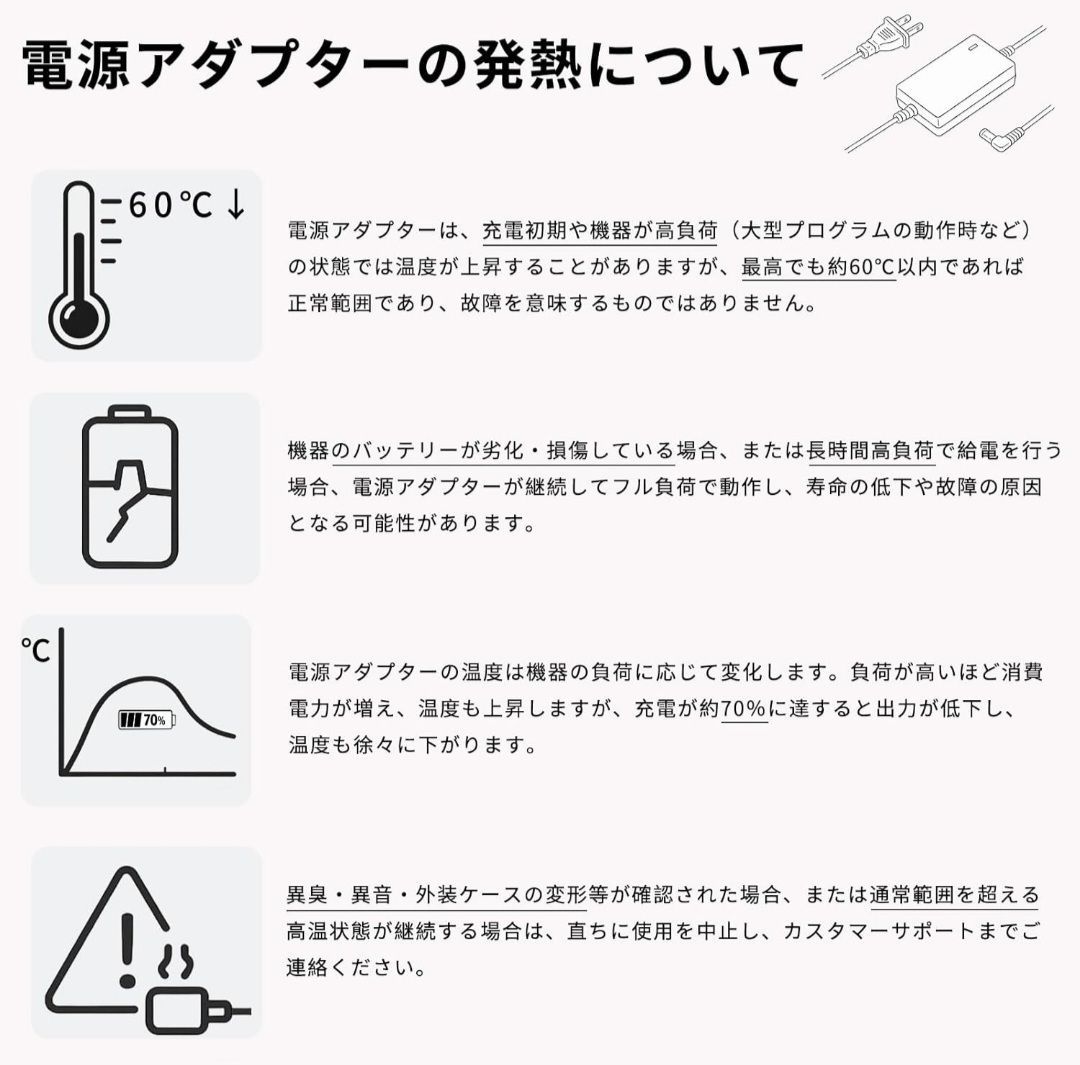 電源アダプターの発熱について

60℃ ↓

電源アダプターは、充電初期や機器が高負荷（大型プログラムの動作時など）の状態では温度が上昇することがありますが、最高でも約60℃以内であれば正常範囲であり、故障を意味するものではありません。

機器のバッテリーが劣化・損傷している場合、または長時間高負荷で給電を行う場合、電源アダプターが継続してフル負荷で動作し、寿命の低下や故障の原因となる可能性があります。

℃

70%

電源アダプターの温度は機器の負荷に応じて変化します。負荷が高いほど消費電力が増え、温度も上昇しますが、充電が約70%に達すると出力が低下し、温度も徐々に下がります。

異臭・異音・外装ケースの変形等が確認された場合、または通常範囲を超える高温状態が継続する場合は、直ちに使用を中止し、カスタマーサポートまでご連絡ください。