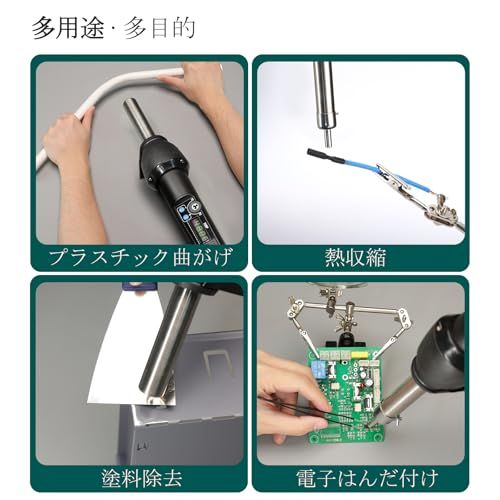 多用途·多目的

プラスチック曲がげ

熱収縮

塗料除去

電子はんだ付け