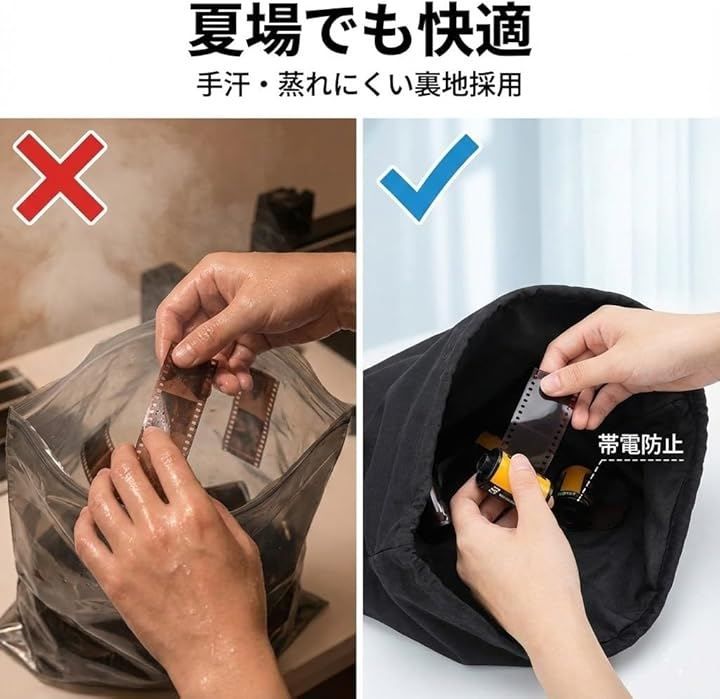 夏場でも快適
手汗・蒸れにくい裏地採用

帯電防止