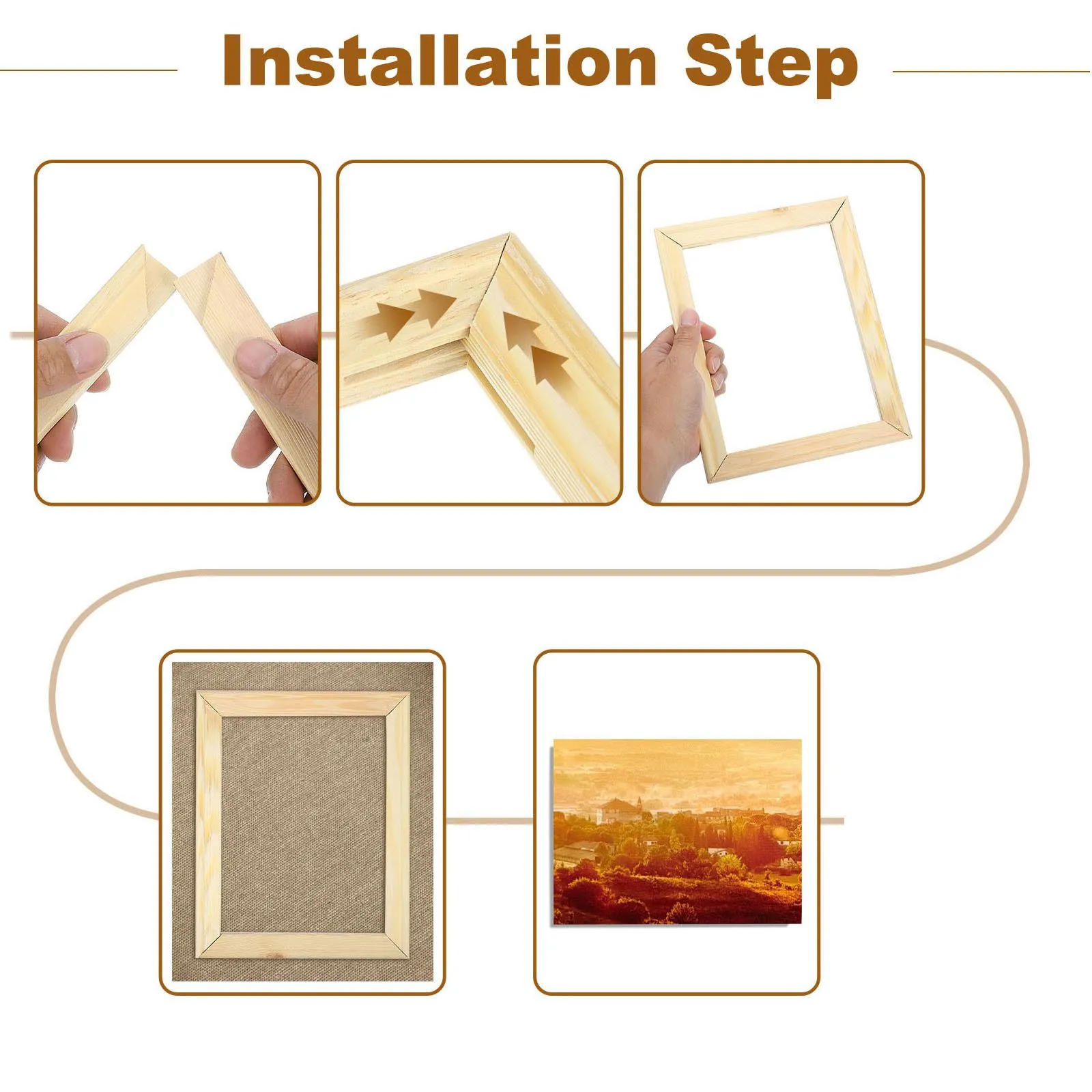 Installation Step