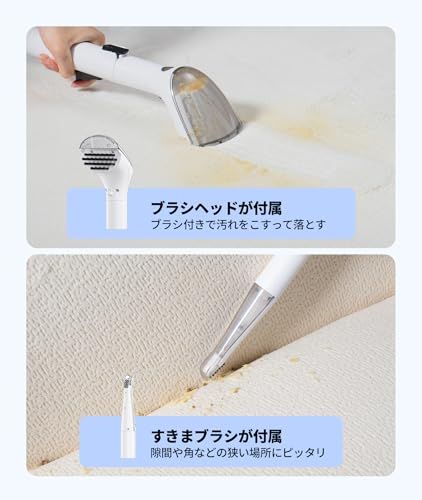 ブラシヘッドが付属
ブラシ付きで汚れをこすって落とす

すきまブラシが付属
隙間や角などの狭い場所にピッタリ