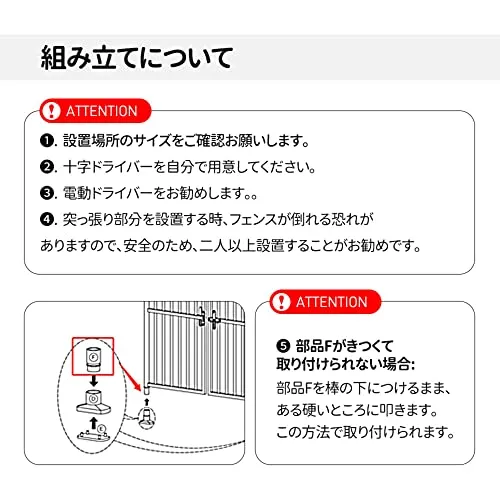 組み立てについて

ATTENTION

❶. 設置場所のサイズをご確認お願いします。

❷. 十字ドライバーを自分で用意してください。

❸. 電動ドライバーをお勧めします。。

❹. 突っ張り部分を設置する時、フェンスが倒れる恐れがありますので、安全のため、二人以上設置することがお勧めです。

F

D

E

ATTENTION

❺ 部品Fがきつくて取り付けられない場合:

部品Fを棒の下につけるまま、ある硬いところに叩きます。この方法で取り付けられます。