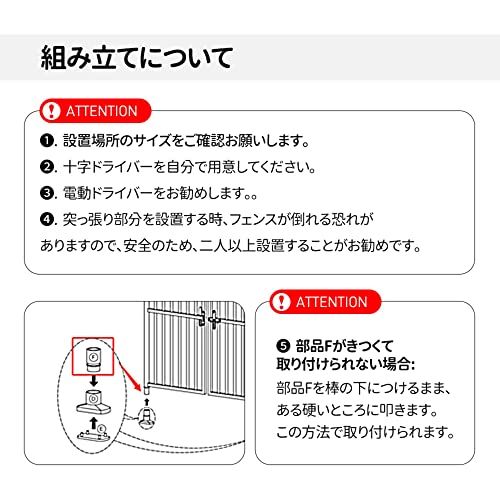 組み立てについて

ATTENTION

❶. 設置場所のサイズをご確認お願いします。

❷. 十字ドライバーを自分で用意してください。

❸. 電動ドライバーをお勧めします。。

❹. 突っ張り部分を設置する時、フェンスが倒れる恐れがありますので、安全のため、二人以上設置することがお勧めです。

F

D

E

ATTENTION

❺ 部品Fがきつくて取り付けられない場合:

部品Fを棒の下につけるまま、ある硬いところに叩きます。この方法で取り付けられます。