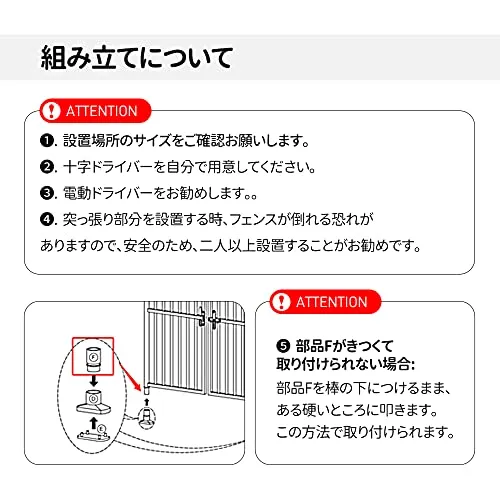 組み立てについて

ATTENTION

❶. 設置場所のサイズをご確認お願いします。

❷. 十字ドライバーを自分で用意してください。

❸. 電動ドライバーをお勧めします。。

❹. 突っ張り部分を設置する時、フェンスが倒れる恐れがありますので、安全のため、二人以上設置することがお勧めです。

F

D

E

ATTENTION

❺ 部品Fがきつくて取り付けられない場合:

部品Fを棒の下につけるまま、ある硬いところに叩きます。この方法で取り付けられます。