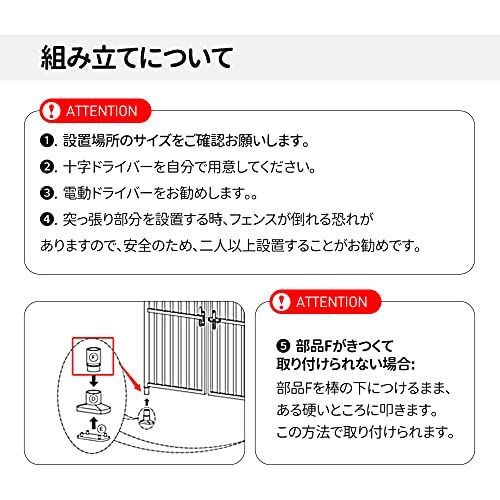 組み立てについて

ATTENTION

❶. 設置場所のサイズをご確認お願いします。

❷. 十字ドライバーを自分で用意してください。

❸. 電動ドライバーをお勧めします。。

❹. 突っ張り部分を設置する時、フェンスが倒れる恐れがありますので、安全のため、二人以上設置することがお勧めです。

F

D

E

ATTENTION

❺ 部品Fがきつくて取り付けられない場合:

部品Fを棒の下につけるまま、ある硬いところに叩きます。この方法で取り付けられます。