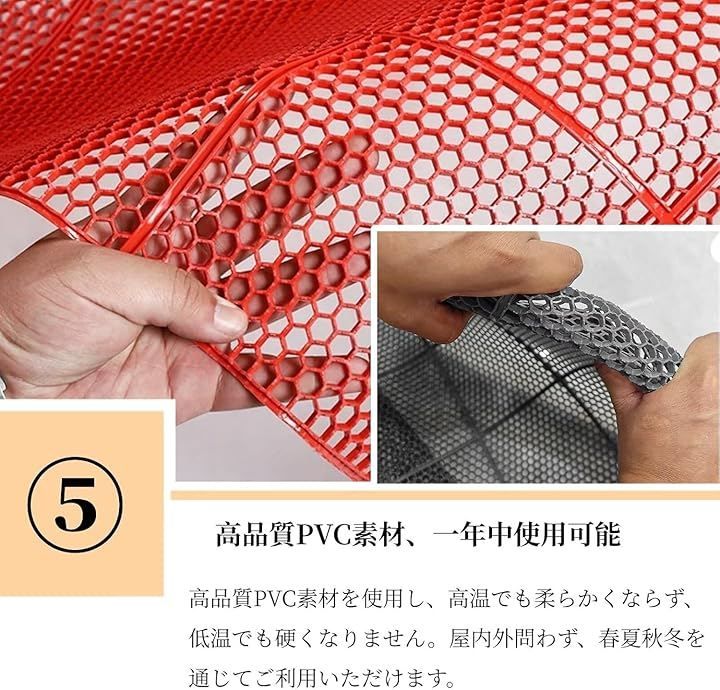 ⑤

高品質PVC素材、一年中使用可能

高品質PVC素材を使用し、高温でも柔らかくならず、低温でも硬くなりません。屋内外問わず、春夏秋冬を通じてご利用いただけます。