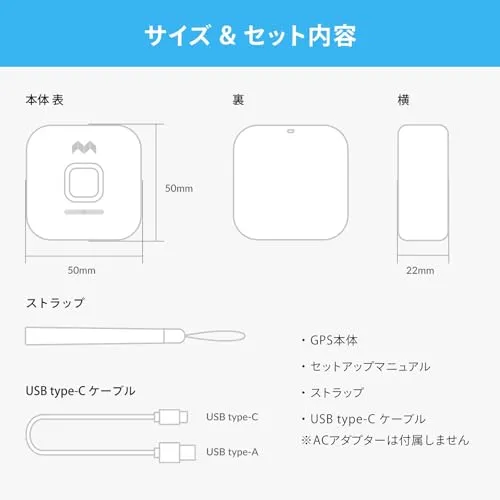 サイズ & セット内容

本体 表

50mm

50mm

裏

横

22mm

ストラップ

USB type-C ケーブル

USB type-C

USB type-A

・GPS本体

・セットアップマニュアル

・ストラップ

・USB type-C ケーブル
※ACアダプターは付属しません