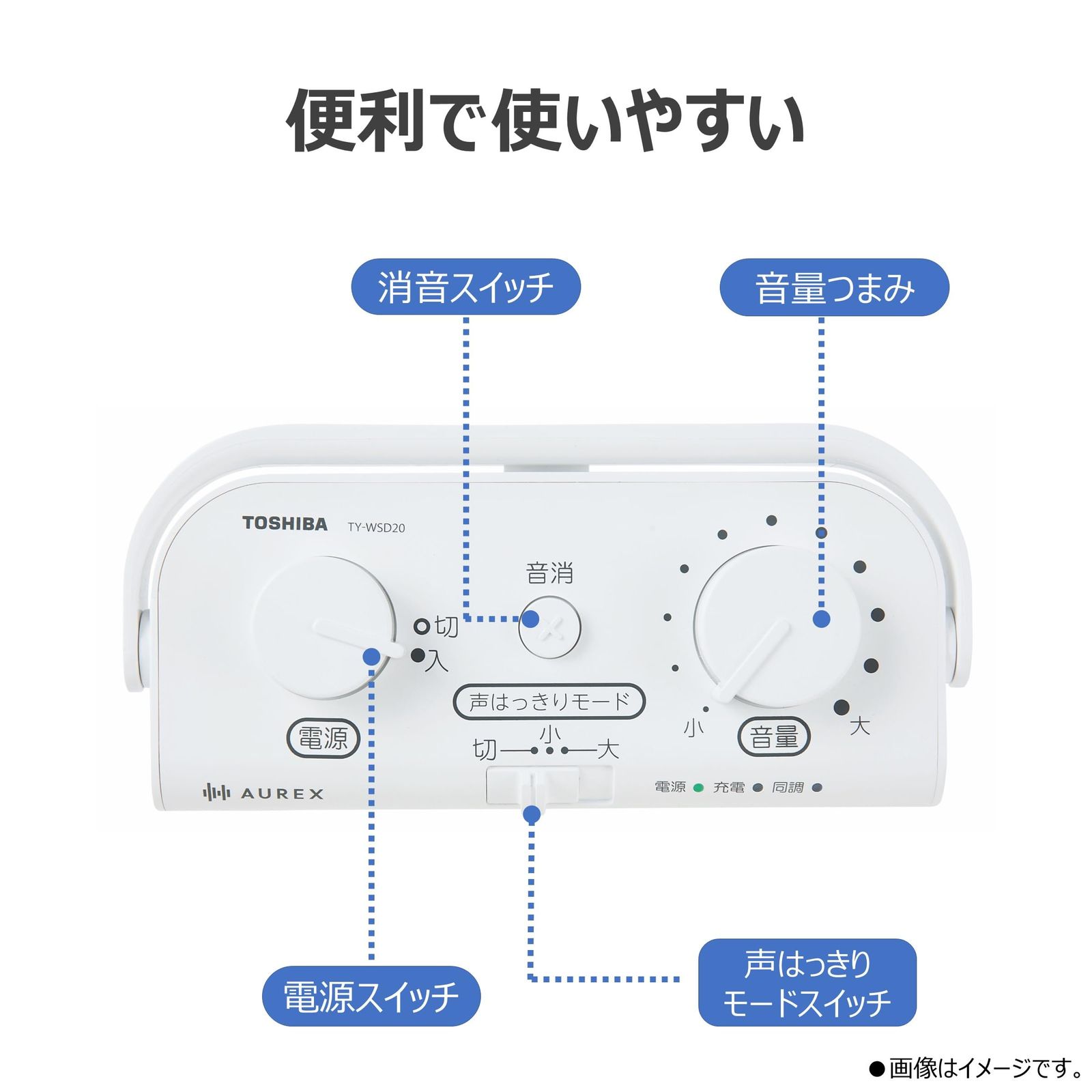 便利で使いやすい

消音スイッチ

音量つまみ

TOSHIBA TY-WSD20

音消

切

入

声はっきりモード

電源

切 小 大

小

音量

大

AUREX

電源 充電 同調

電源スイッチ

声はっきり
モードスイッチ

●画像はイメージです。