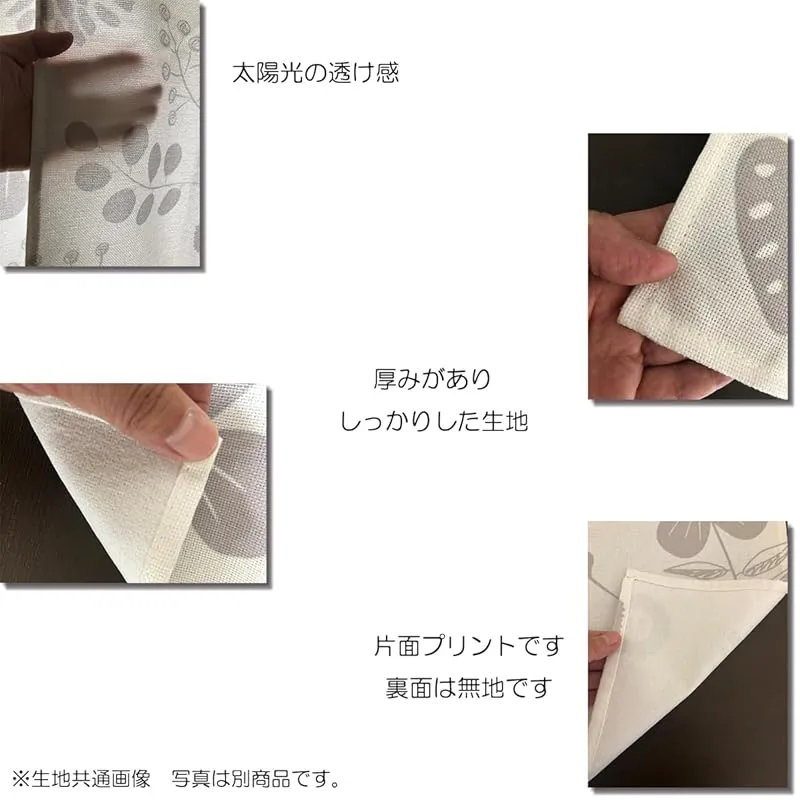 太陽光の透け感

厚みがあり
しっかりした生地

片面プリントです
裏面は無地です

※生地共通画像　写真は別商品です。