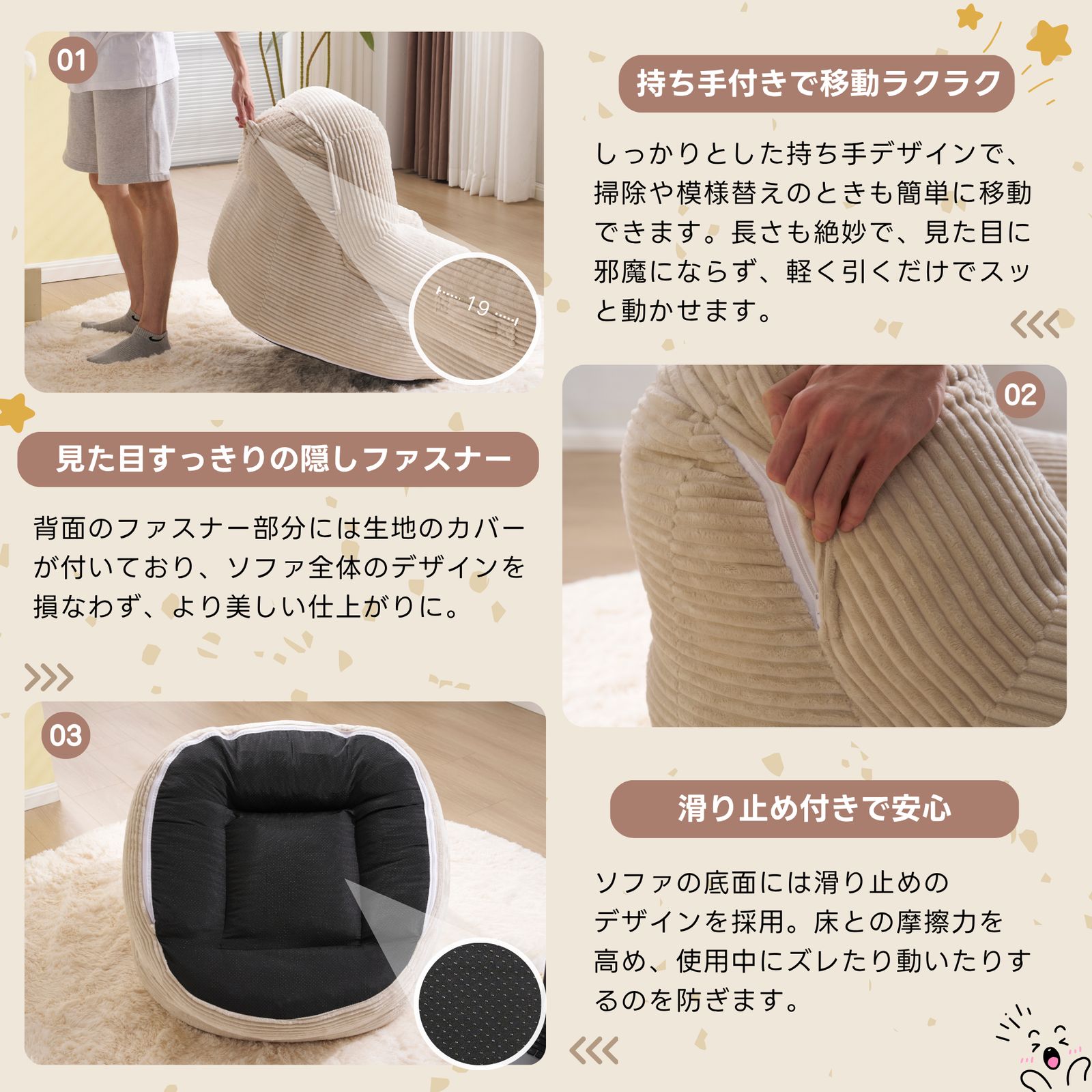 01

19

持ち手付きで移動ラクラク

しっかりとした持ち手デザインで、掃除や模様替えのときも簡単に移動できます。長さも絶妙で、見た目に邪魔にならず、軽く引くだけでスッと動かせます。

02

見た目すっきりの隠しファスナー

背面のファスナー部分には生地のカバーが付いており、ソファ全体のデザインを損なわず、より美しい仕上がりに。

03

滑り止め付きで安心

ソファの底面には滑り止めのデザインを採用。床との摩擦力を高め、使用中にズレたり動いたりするのを防ぎます。