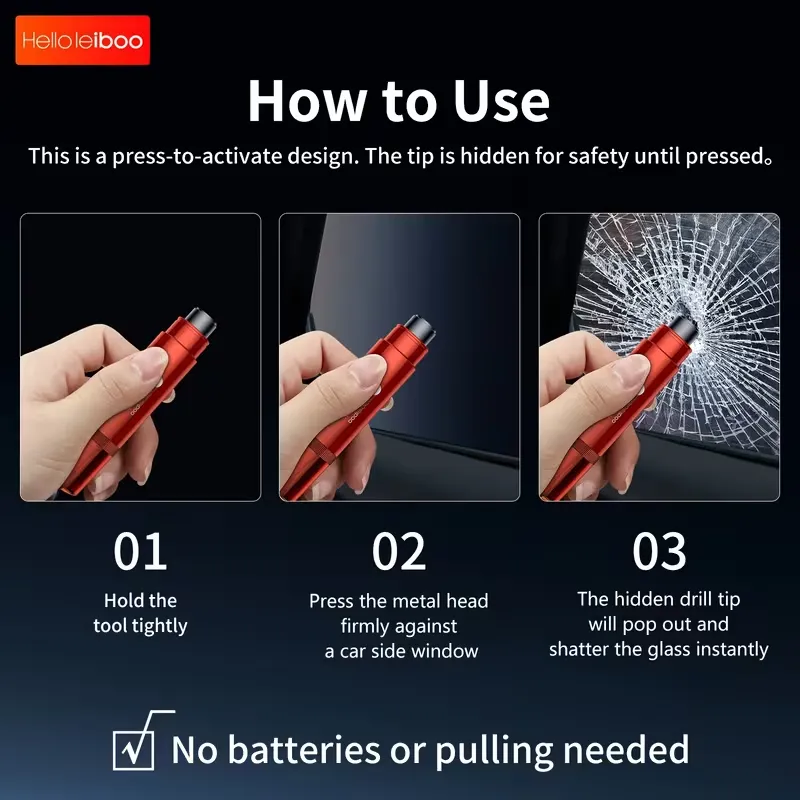 Helloleiboo

How to Use

This is a press-to-activate design. The tip is hidden for safety until pressed。

01

Hold the tool tightly

02

Press the metal head firmly against a car side window

03

The hidden drill tip will pop out and shatter the glass instantly

No batteries or pulling needed