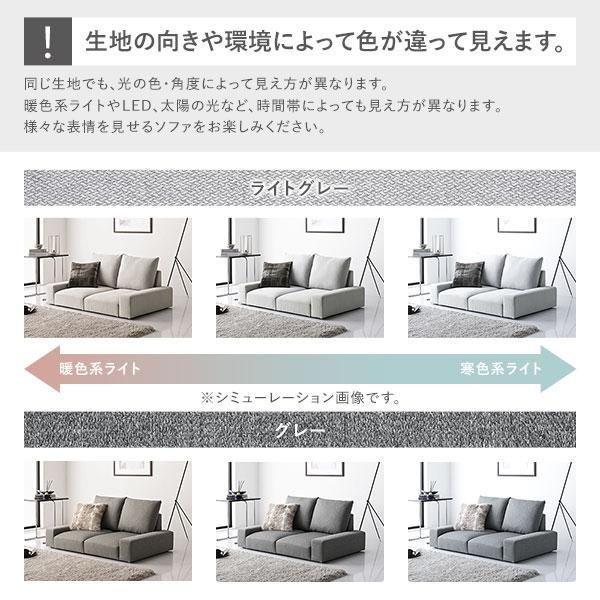 !

生地の向きや環境によって色が違って見えます。

同じ生地でも、光の色・角度によって見え方が異なります。
暖色系ライトやLED、太陽の光など、時間帯によっても見え方が異なります。
様々な表情を見せるソファをお楽しみください。

ライトグレー

暖色系ライト

寒色系ライト

※シミューレーション画像です。

グレー