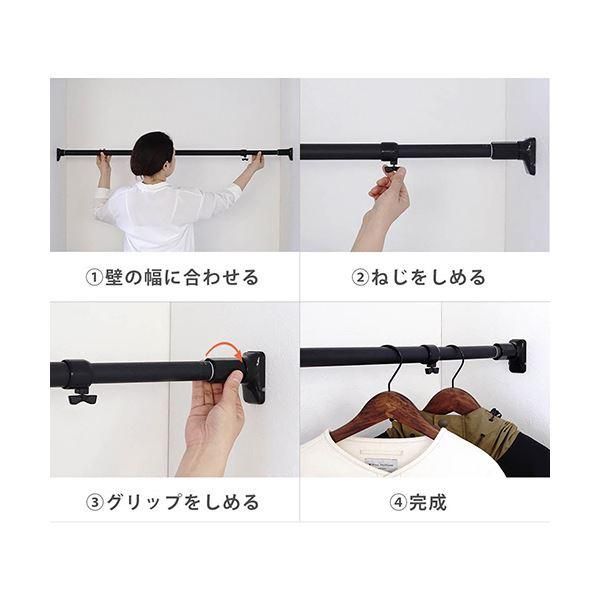 ①壁の幅に合わせる

②ねじをしめる

③グリップをしめる

④完成