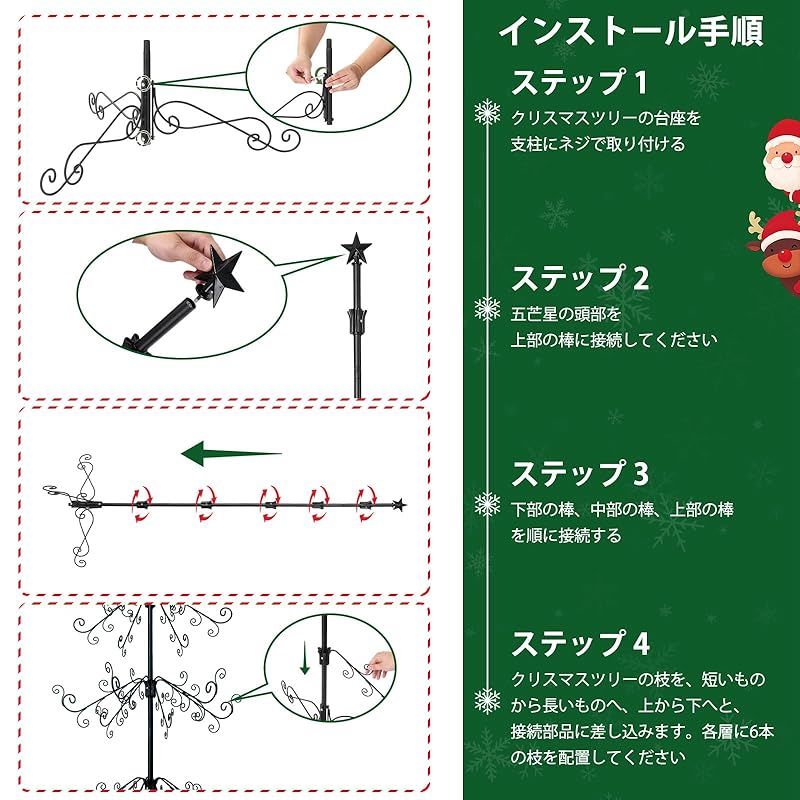 インストール手順

ステップ 1

クリスマスツリーの台座を支柱にネジで取り付ける

ステップ 2

五芒星の頭部を上部の棒に接続してください

ステップ 3

下部の棒、中部の棒、上部の棒を順に接続する

ステップ 4

クリスマスツリーの枝を、短いものから長いものへ、上から下へと、接続部品に差し込みます。各層に6本の枝を配置してください