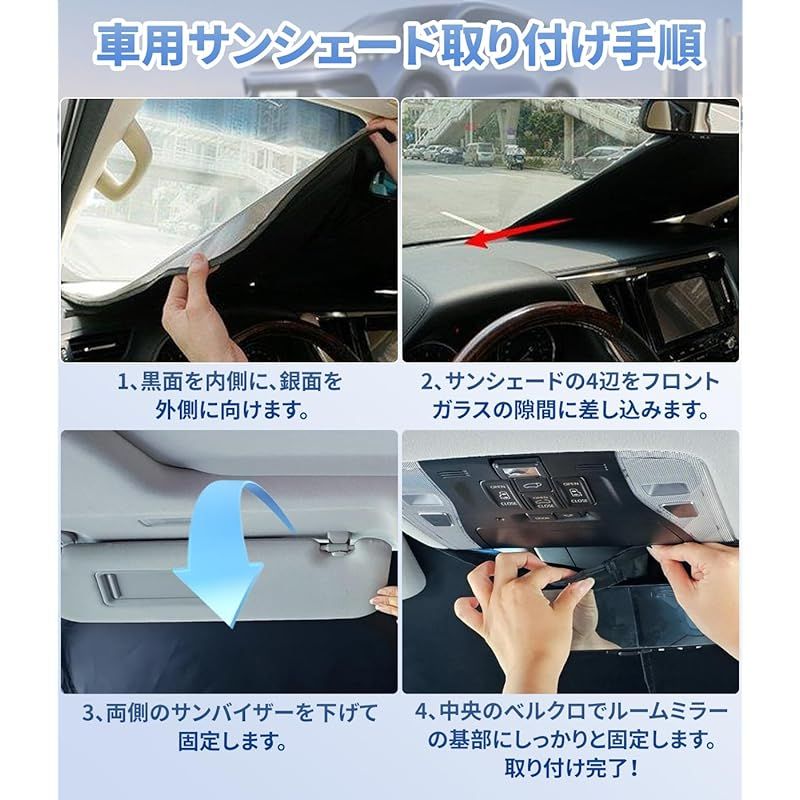 車用サンシェード取り付け手順

1、黒面を内側に、銀面を外側に向けます。

2、サンシェードの4辺をフロントガラスの隙間に差し込みます。

OPEN
CLOSE
OPEN
CLOSE
OPEN
CLOSE

3、両側のサンバイザーを下げて固定します。

4、中央のベルクロでルームミラーの基部にしっかりと固定します。取り付け完了！