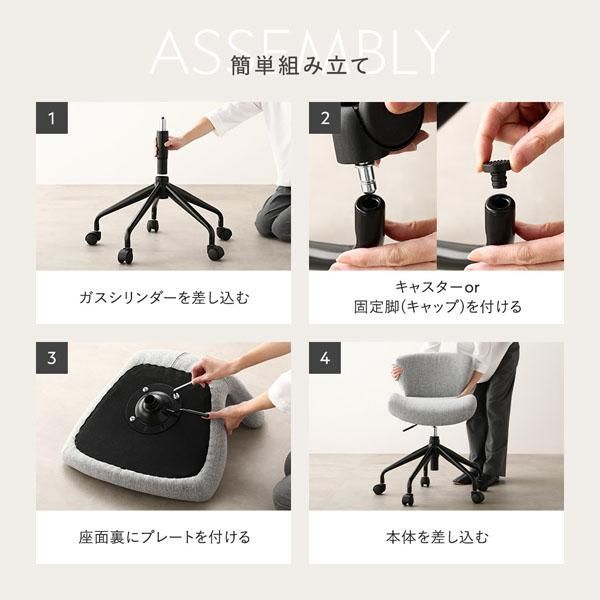 ASSEMBLY
簡単組み立て

1

ガスシリンダーを差し込む

2

キャスターor
固定脚(キャップ)を付ける

3

座面裏にプレートを付ける

4

本体を差し込む