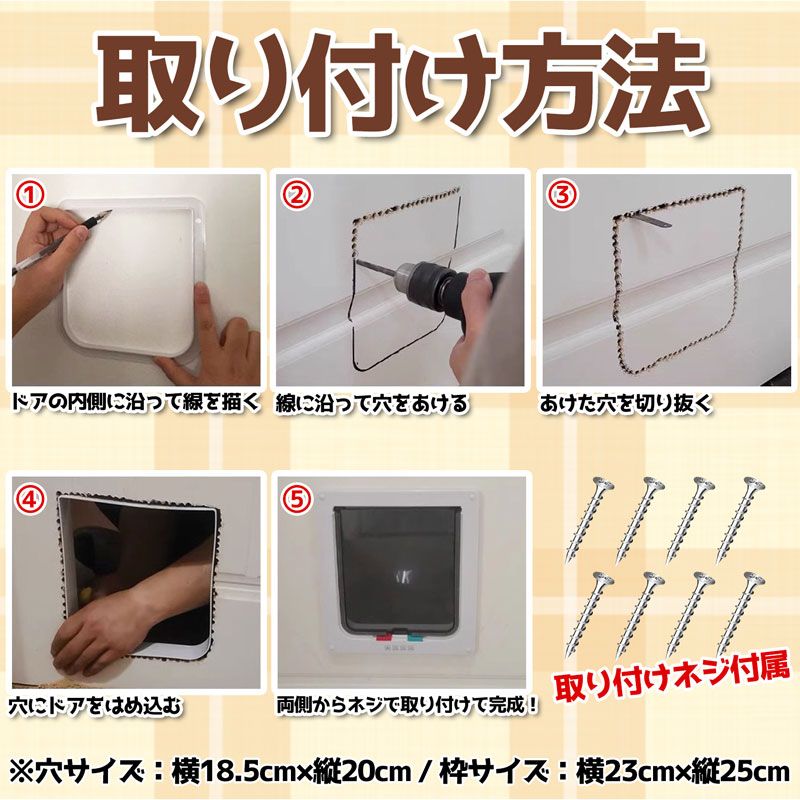 取り付け方法

①
ドアの内側に沿って線を描く

②
線に沿って穴をあける

③
あけた穴を切り抜く

④
穴にドアをはめ込む

⑤
両側からネジで取り付けて完成！

取り付けネジ付属

※穴サイズ：横18.5cm×縦20cm / 枠サイズ：横23cm×縦25cm