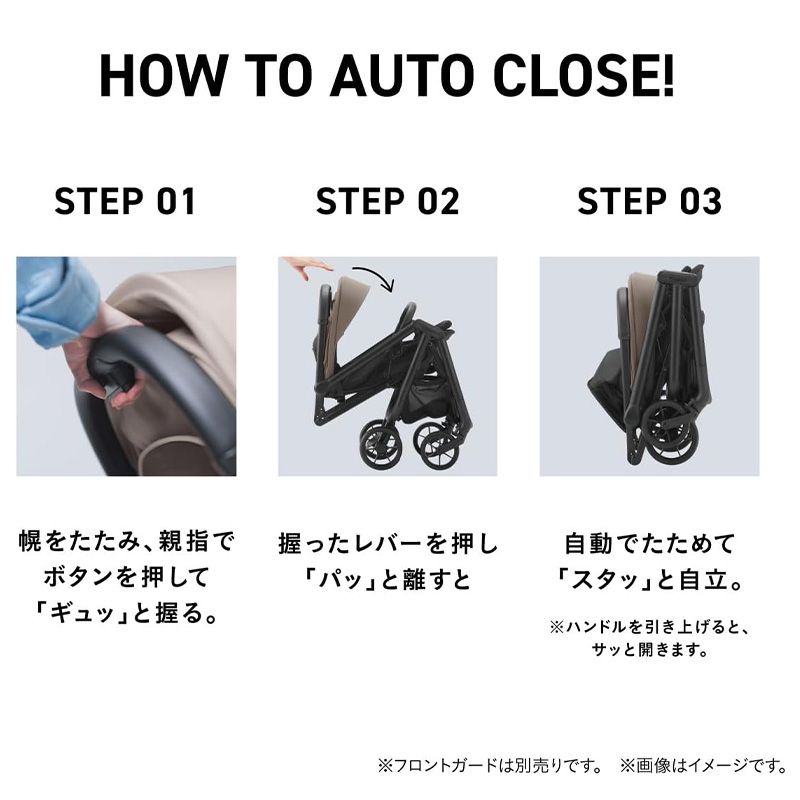 HOW TO AUTO CLOSE!

STEP 01

幌をたたみ、親指でボタンを押して「ギュッ」と握る。

STEP 02

握ったレバーを押し「パッ」と離すと

STEP 03

自動でたためて「スタッ」と自立。

※ハンドルを引き上げると、サッと開きます。

※フロントガードは別売りです。 ※画像はイメージです。