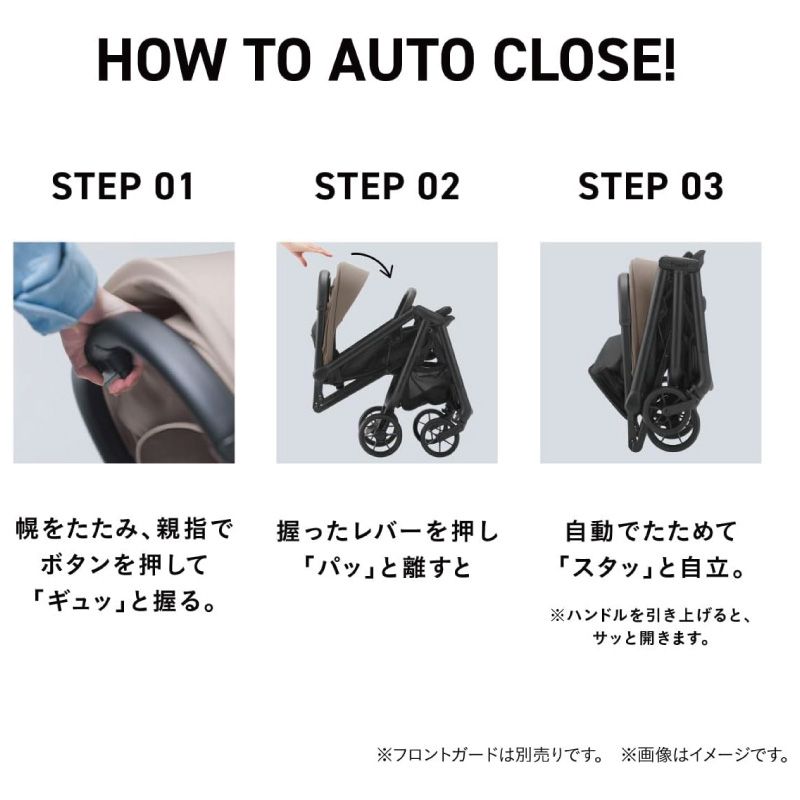 HOW TO AUTO CLOSE!

STEP 01

幌をたたみ、親指でボタンを押して「ギュッ」と握る。

STEP 02

握ったレバーを押し「パッ」と離すと

STEP 03

自動でたためて「スタッ」と自立。

※ハンドルを引き上げると、サッと開きます。

※フロントガードは別売りです。 ※画像はイメージです。