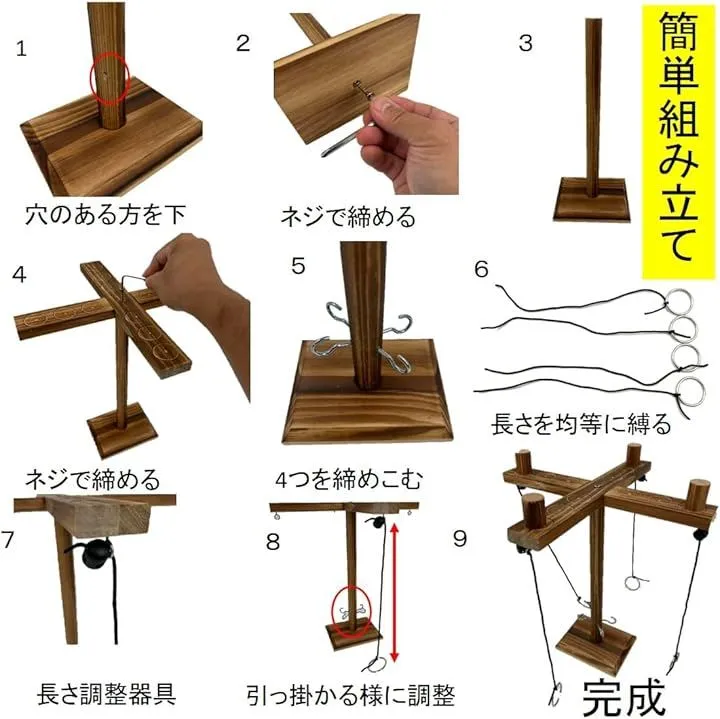 簡単組み立て

1
穴のある方を下

2
ネジで締める

3

4
ネジで締める

5
4つを締めこむ

6
長さを均等に縛る

7
長さ調整器具

8
引っ掛かる様に調整

9
完成