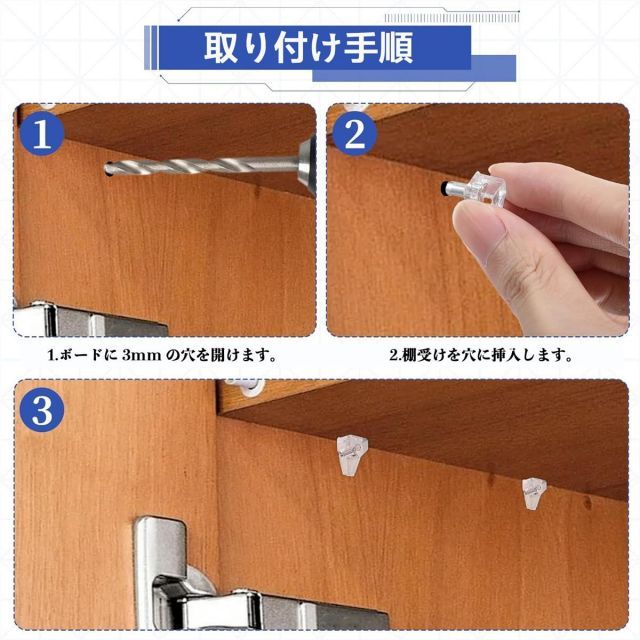 取り付け手順

1

2

1.ボードに 3mm の穴を開けます。

2.棚受けを穴に挿入します。

3