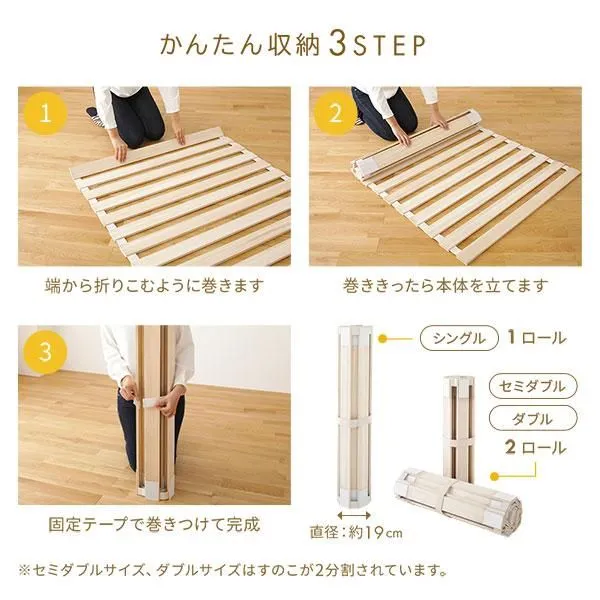 かんたん収納 3STEP

1

端から折りこむように巻きます

2

巻ききったら本体を立てます

3

固定テープで巻きつけて完成

シングル 1ロール

セミダブル

ダブル

2ロール

直径：約19cm

※セミダブルサイズ、ダブルサイズはすのこが2分割されています。