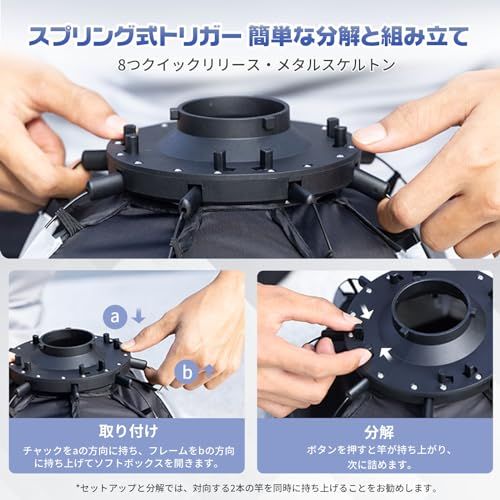 スプリング式トリガー 簡単な分解と組み立て

8つクイックリリース・メタルスケルトン

a

b

取り付け

チャックをaの方向に持ち、フレームをbの方向に持ち上げてソフトボックスを開きます。

分解

ボタンを押すと竿が持ち上がり、次に詰めます。

*セットアップと分解では、対向する2本の竿を同時に持ち上げることをお勧めします。